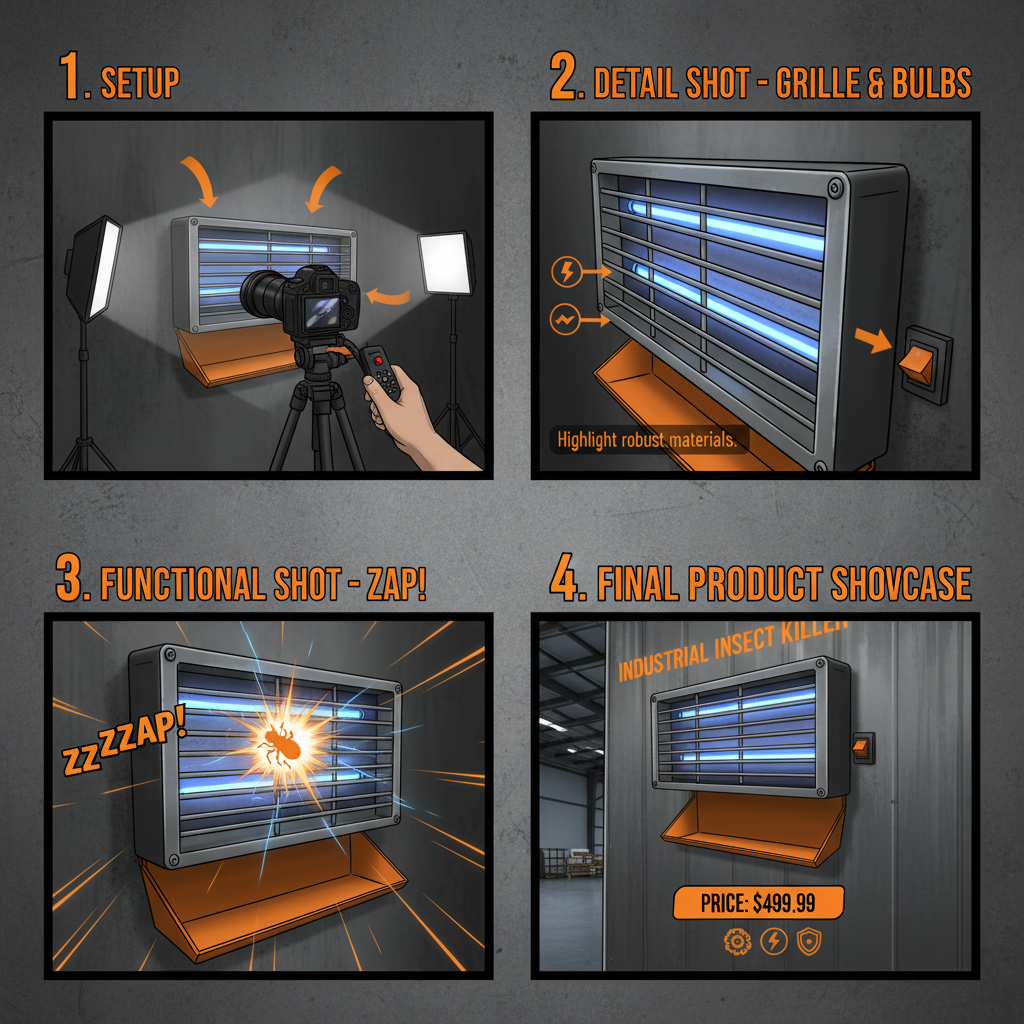 1. SETUP

2. DETAIL SHOT - GRILLE & BULBS

Highlight robust materials.

3. FUNCTIONAL SHOT - ZAP!

ZZZZAP!

4. FINAL PRODUCT SHOVCASE

INDUSTRIAL INSECT KILLER

PRICE: $499.99