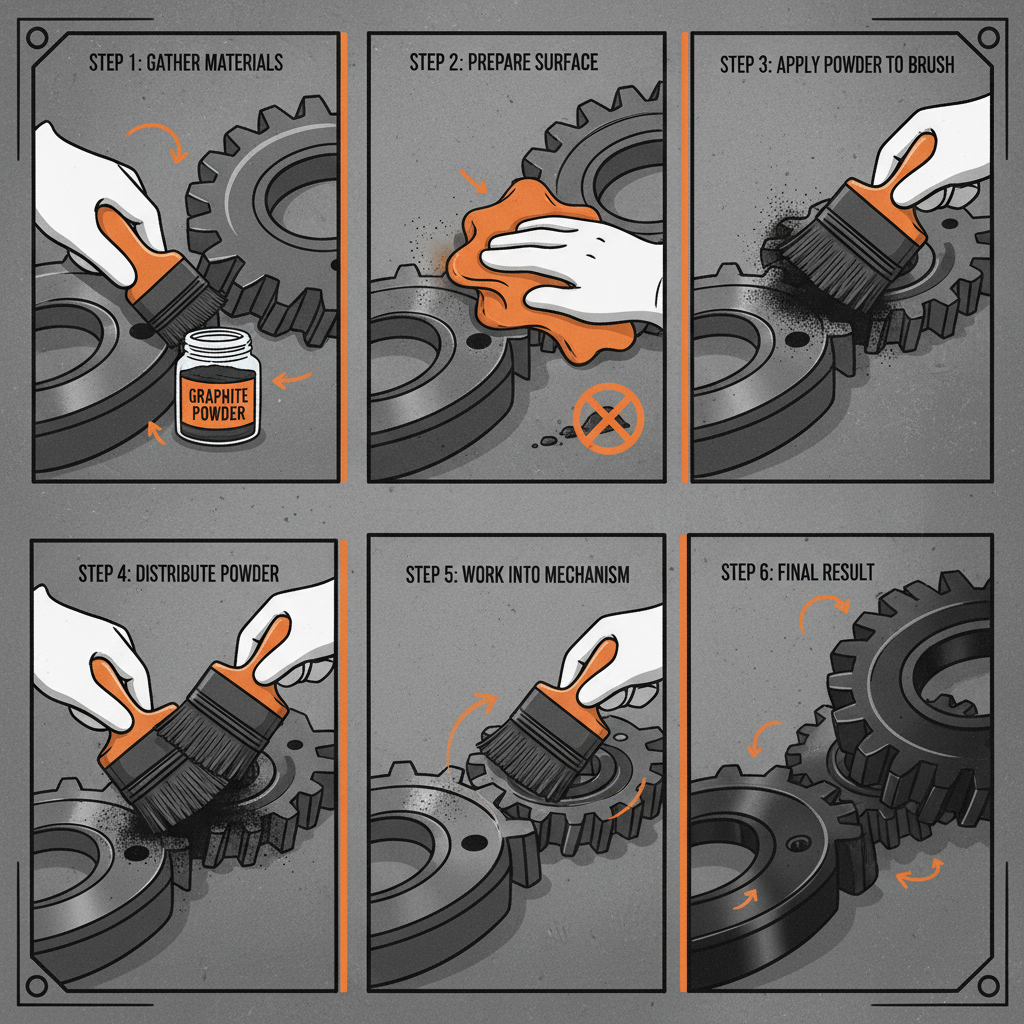 STEP 1: GATHER MATERIALS

GRAPHITE POWDER

STEP 2: PREPARE SURFACE

STEP 3: APPLY POWDER TO BRUSH

STEP 4: DISTRIBUTE POWDER

STEP 5: WORK INTO MECHANISM

STEP 6: FINAL RESULT