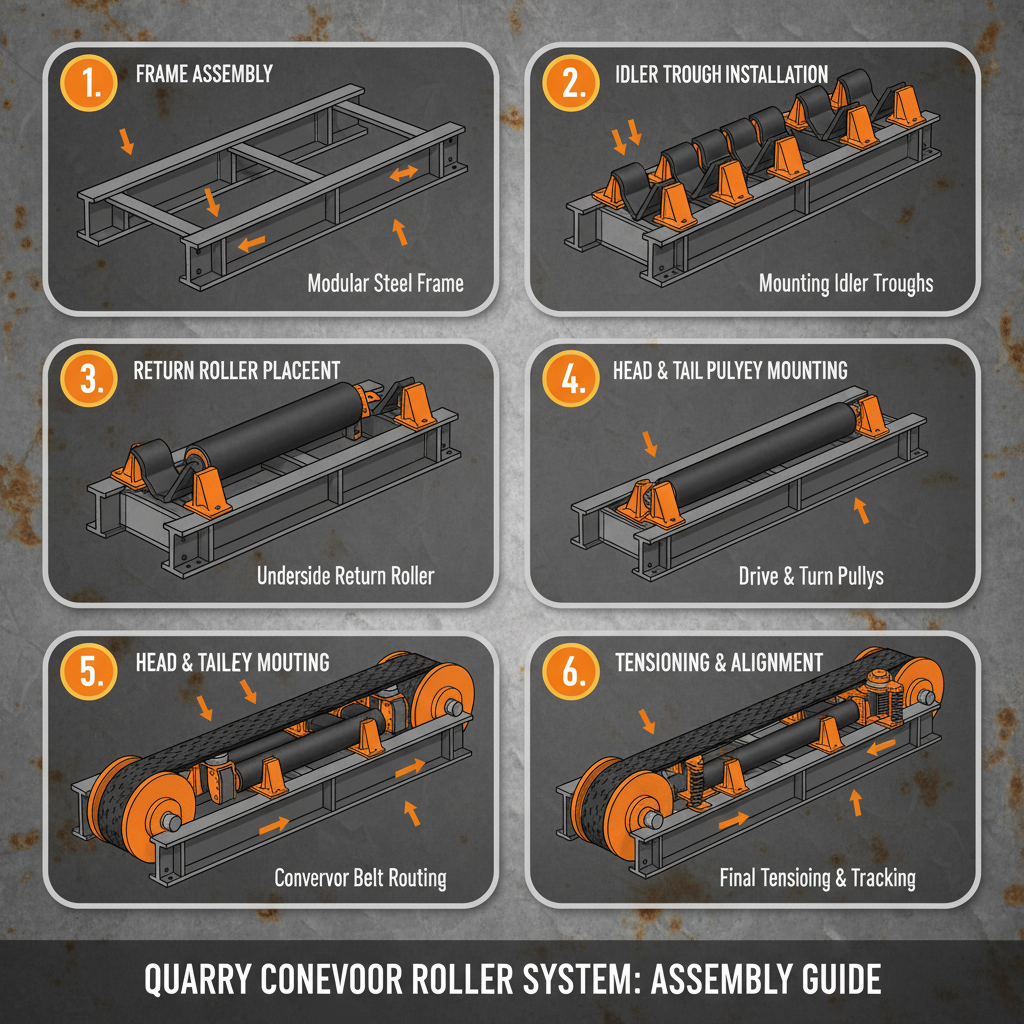 1. FRAME ASSEMBLY

Modular Steel Frame

2. IDLER TROUGH INSTALLATION

Mounting Idler Troughs

3. RETURN ROLLER PLACEENT

Underside Return Roller

4. HEAD & TAIL PULYEY MOUNTING

Drive & Turn Pullys

5. HEAD & TAILEY MOUTING

Convervor Belt Routing

6. TENSIONING & ALIGNMENT

Final Tensioing & Tracking

QUARRY CONEVOOR ROLLER SYSTEM: ASSEMBLY GUIDE