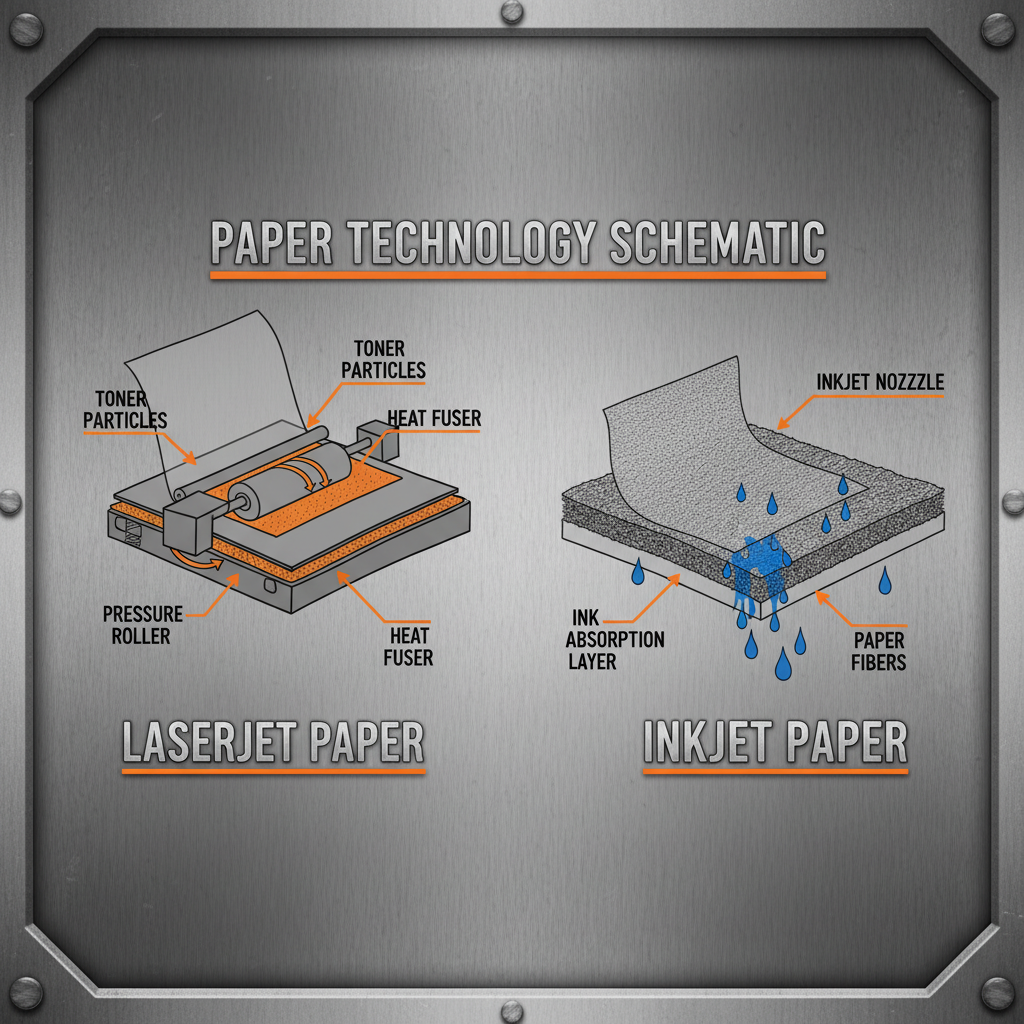 PAPER TECHNOLOGY SCHEMATIC

TONER PARTICLES

TONER PARTICLES

HEAT FUSER

PRESSURE ROLLER

HEAT FUSER

LASERJET PAPER

INKJET NOZZZLE

INK ABSORPTION LAYER

PAPER FIBERS

INKJET PAPER