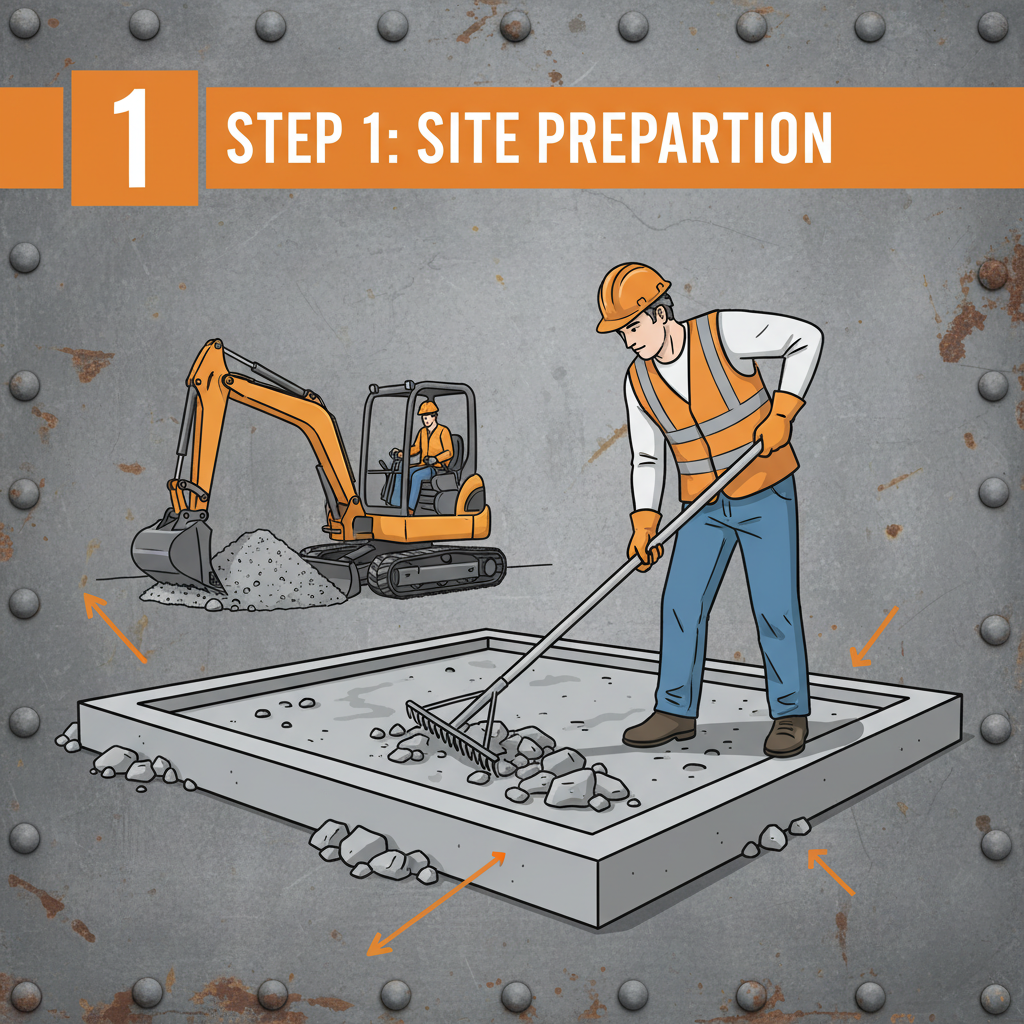 1

STEP 1: SITE PREPARTION