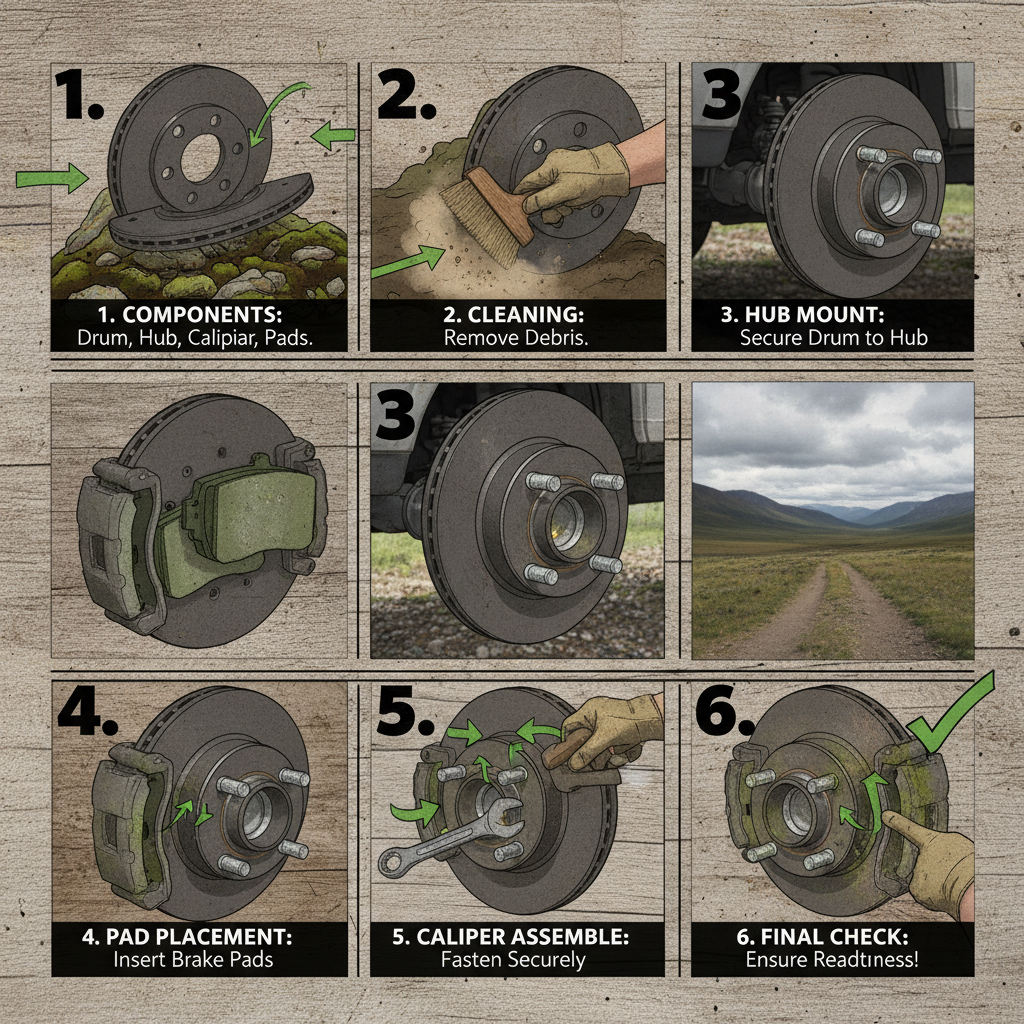 1.

1. COMPONENTS:
Drum, Hub, Calipiar, Pads.

2.

2. CLEANING:
Remove Debris.

3

3. HUB MOUNT:
Secure Drum to Hub

3

4.

4. PAD PLACEMENT:
Insert Brake Pads

5.

5. CALIPER ASSEMBLE:
Fasten Securely

6.

6. FINAL CHECK:
Ensure Readtiness!