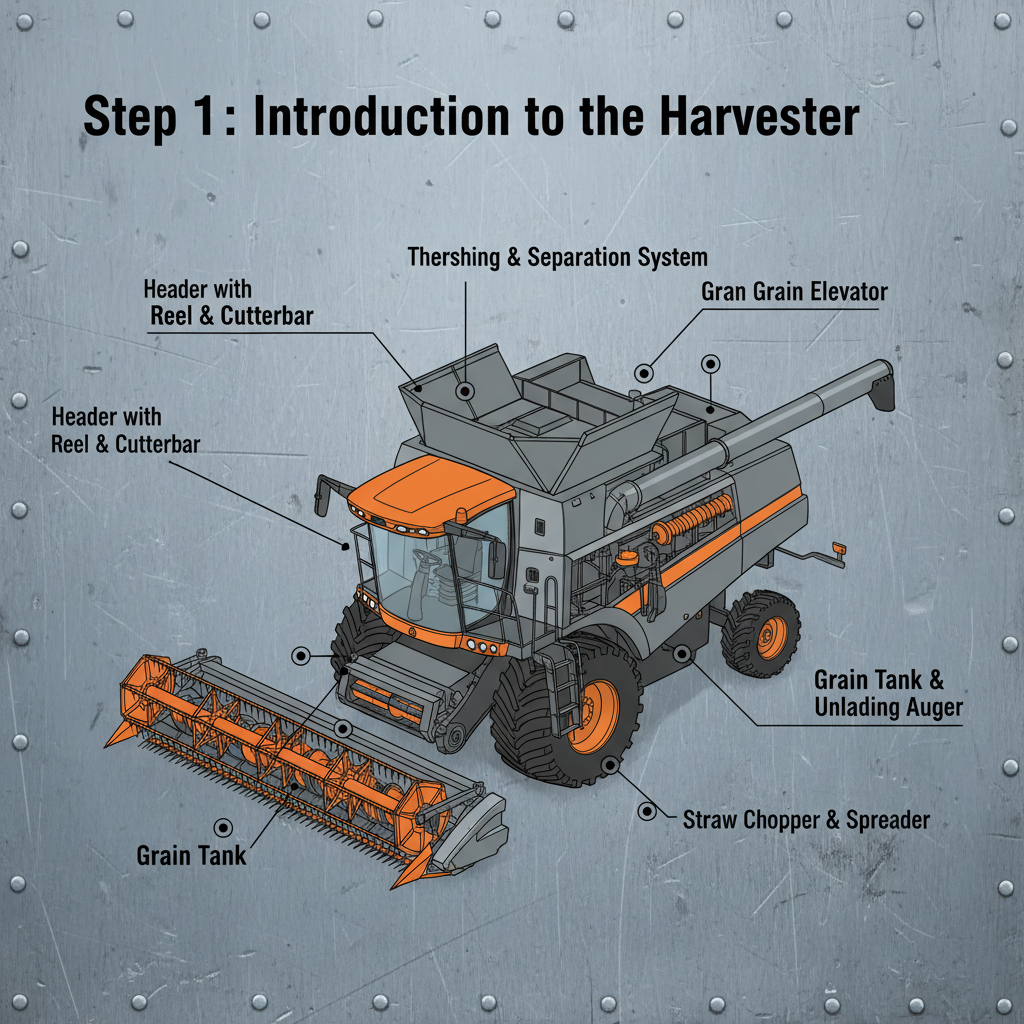 Step 1: Introduction to the Harvester

Thershing & Separation System

Header with Reel & Cutterbar

Gran Grain Elevator

Header with Reel & Cutterbar

Grain Tank & Unlading Auger

Straw Chopper & Spreader

Grain Tank