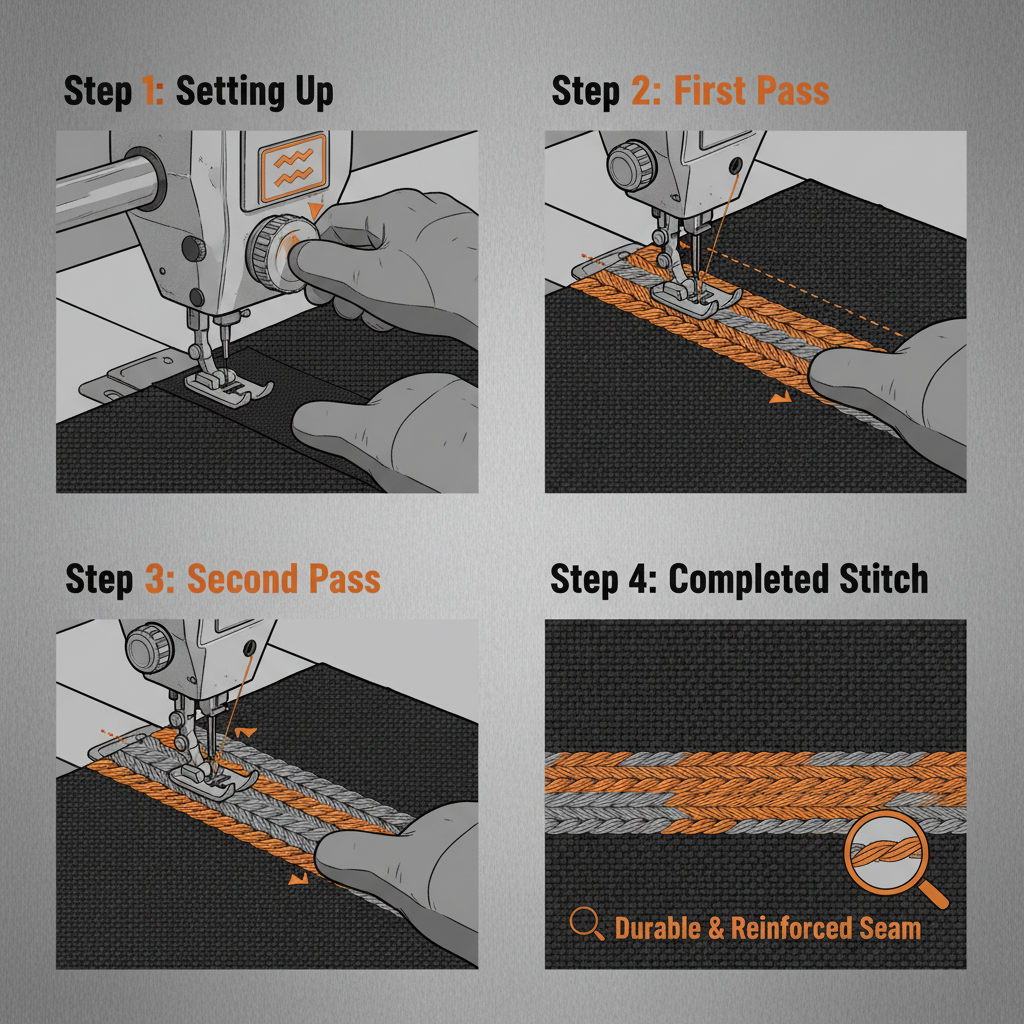 Step 1: Setting Up

Step 2: First Pass

Step 3: Second Pass

Step 4: Completed Stitch

Durable & Reinforced Seam