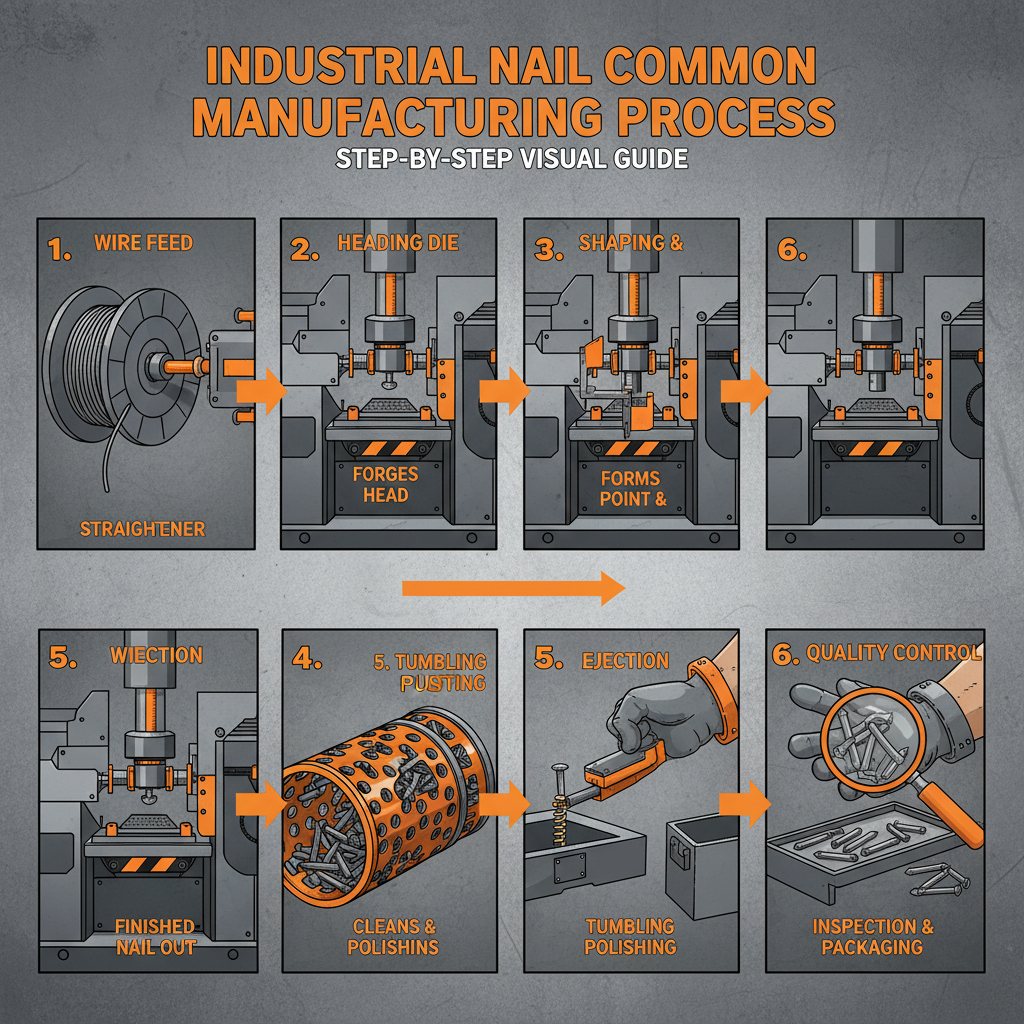 INDUSTRIAL NAIL COMMON MANUFACTURING PROCESS
STEP-BY-STEP VISUAL GUIDE

1. WIRE FEED

STRAIGHTENER

2. HEADING DIE

FORGES HEAD

3. SHAPING &

FORMS POINT &

6.

5. WIECTION

FINISHED NAIL OUT

4. 5. TUMBLING PUSTING

CLEANS & POLISHINS

5. EJECTION

TUMBLING POLISHING

6. QUALITY CONTROL

INSPECTION & PACKAGING