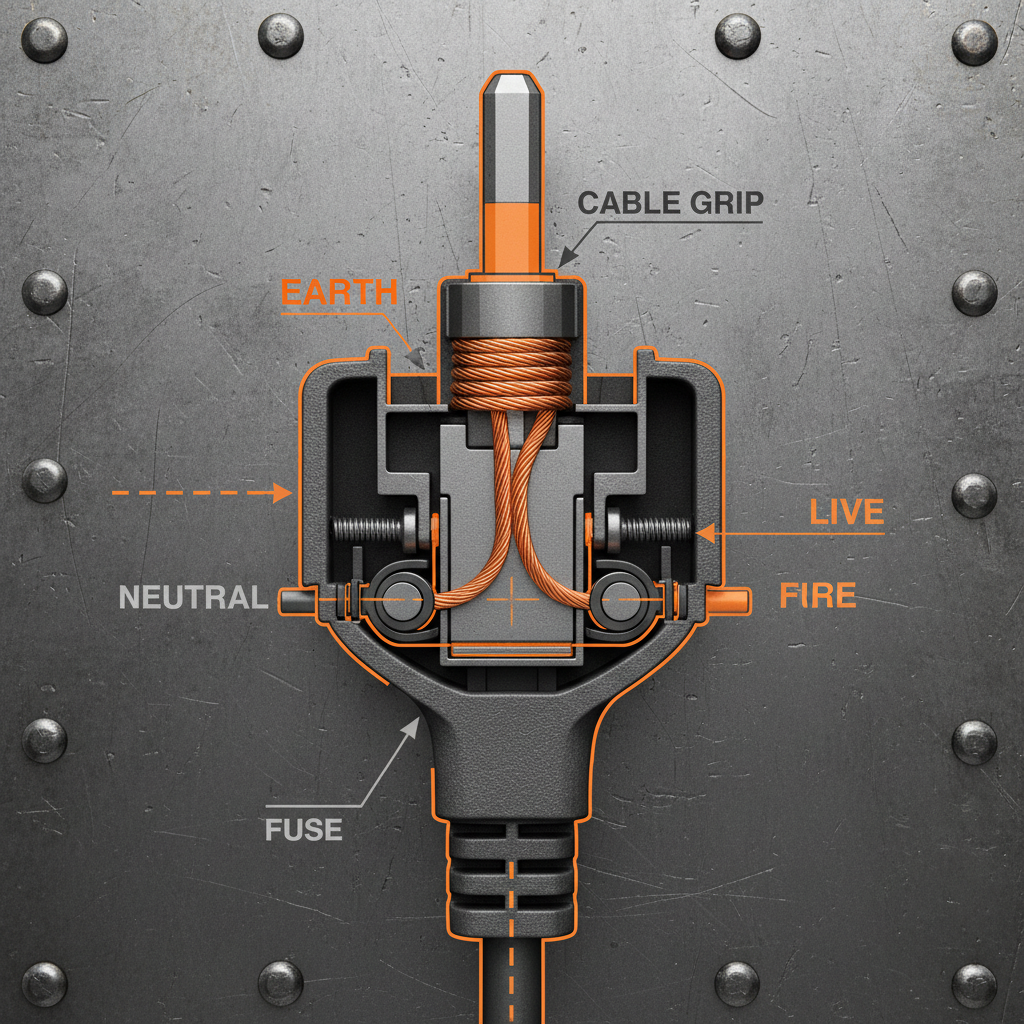 CABLE GRIP
EARTH
LIVE
NEUTRAL
FIRE
FUSE