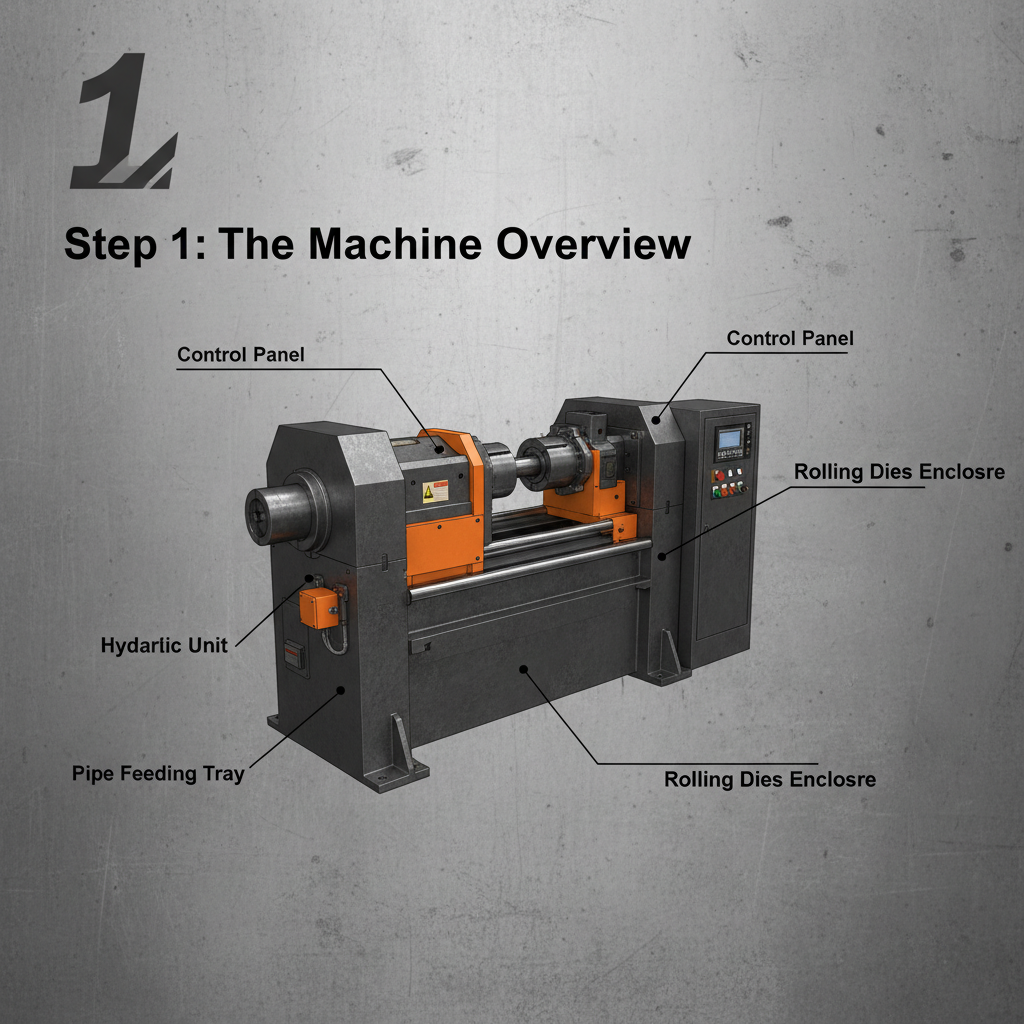 1

Step 1: The Machine Overview

Control Panel

Control Panel

Rolling Dies Enclosre

Hydarlic Unit

Pipe Feeding Tray

Rolling Dies Enclosre