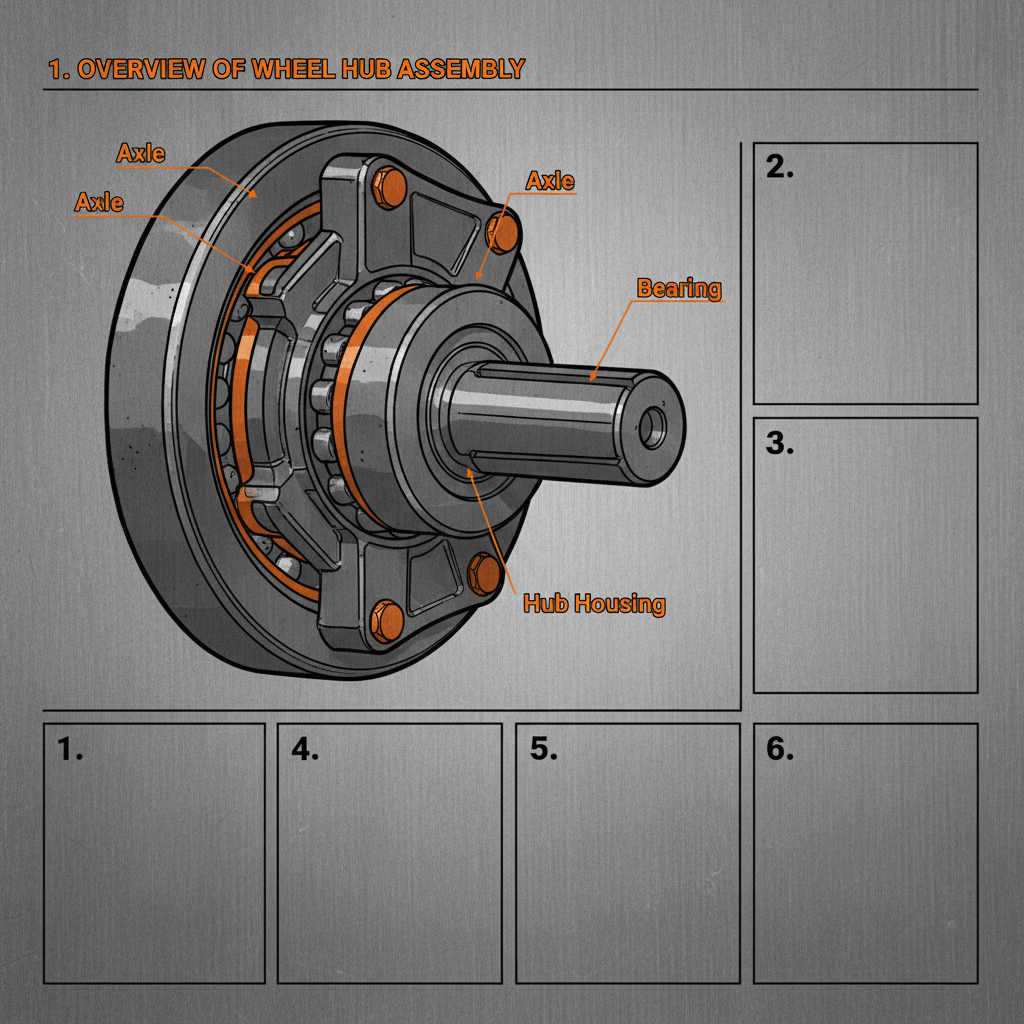 1. OVERVIEW OF WHEEL HUB ASSEMBLY

Axle

Axle

Axle

Bearing

Hub Housing

2.

3.

1.

4.

5.

6.