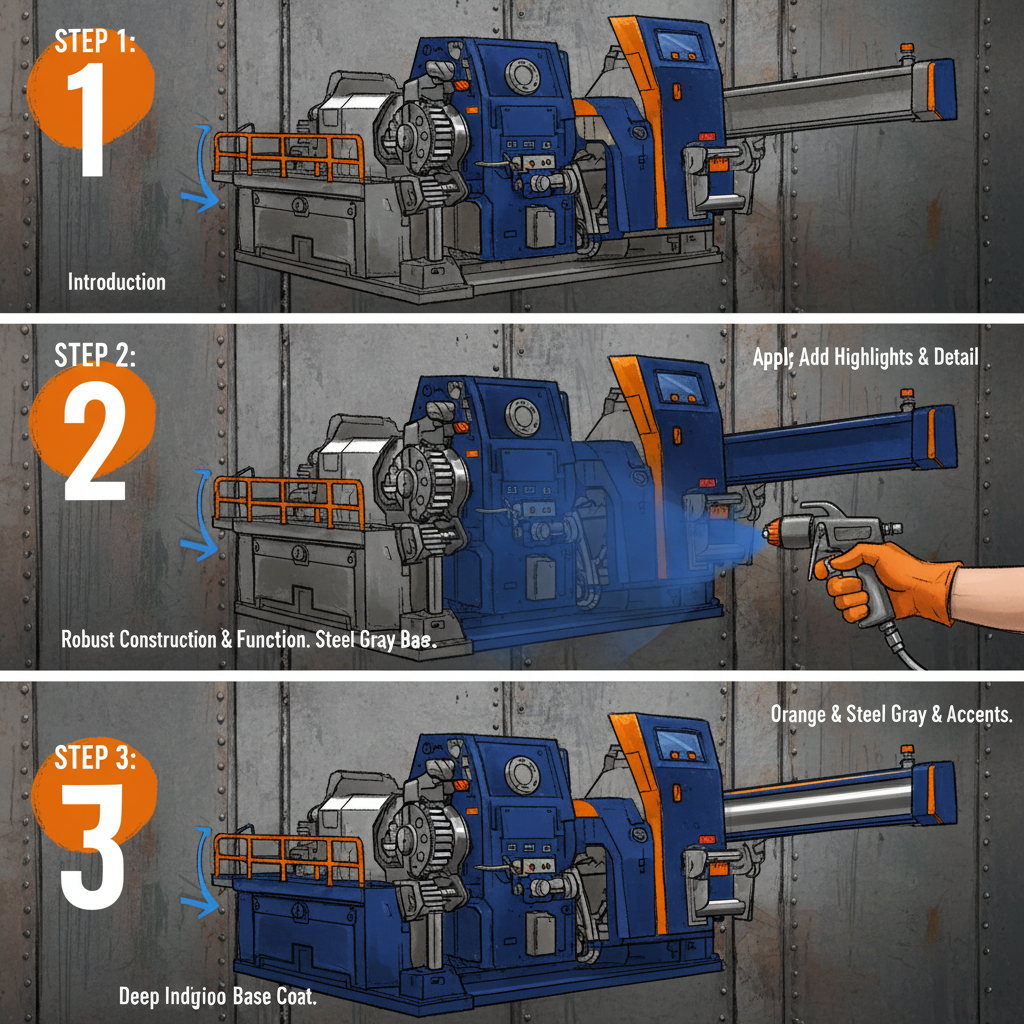 STEP 1:
1
Introduction

STEP 2:
2
Appl; Add Highlights & Detail
Robust Construction & Function. Steel Gray Bae.

STEP 3:
3
Orange & Steel Gray & Accents.
Deep Indgioo Base Coat.