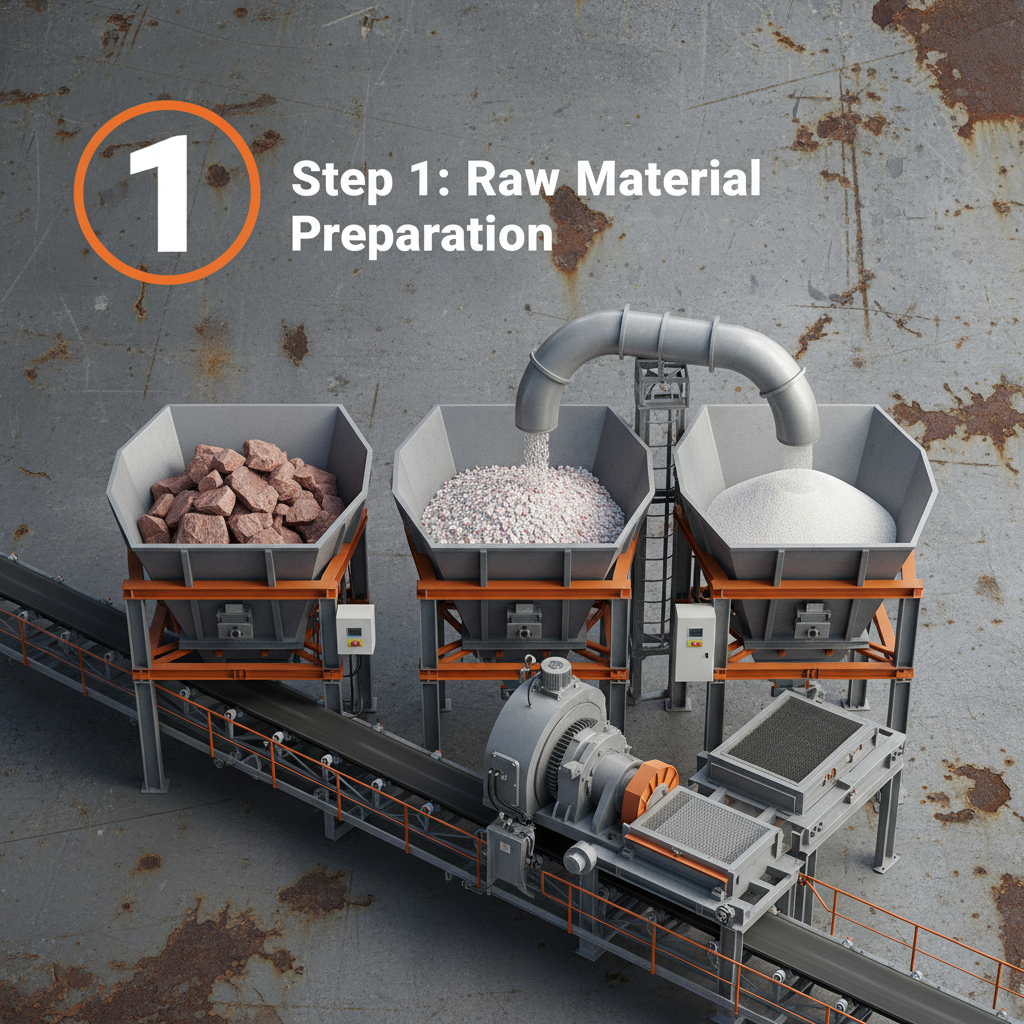 1

Step 1: Raw Material Preparation