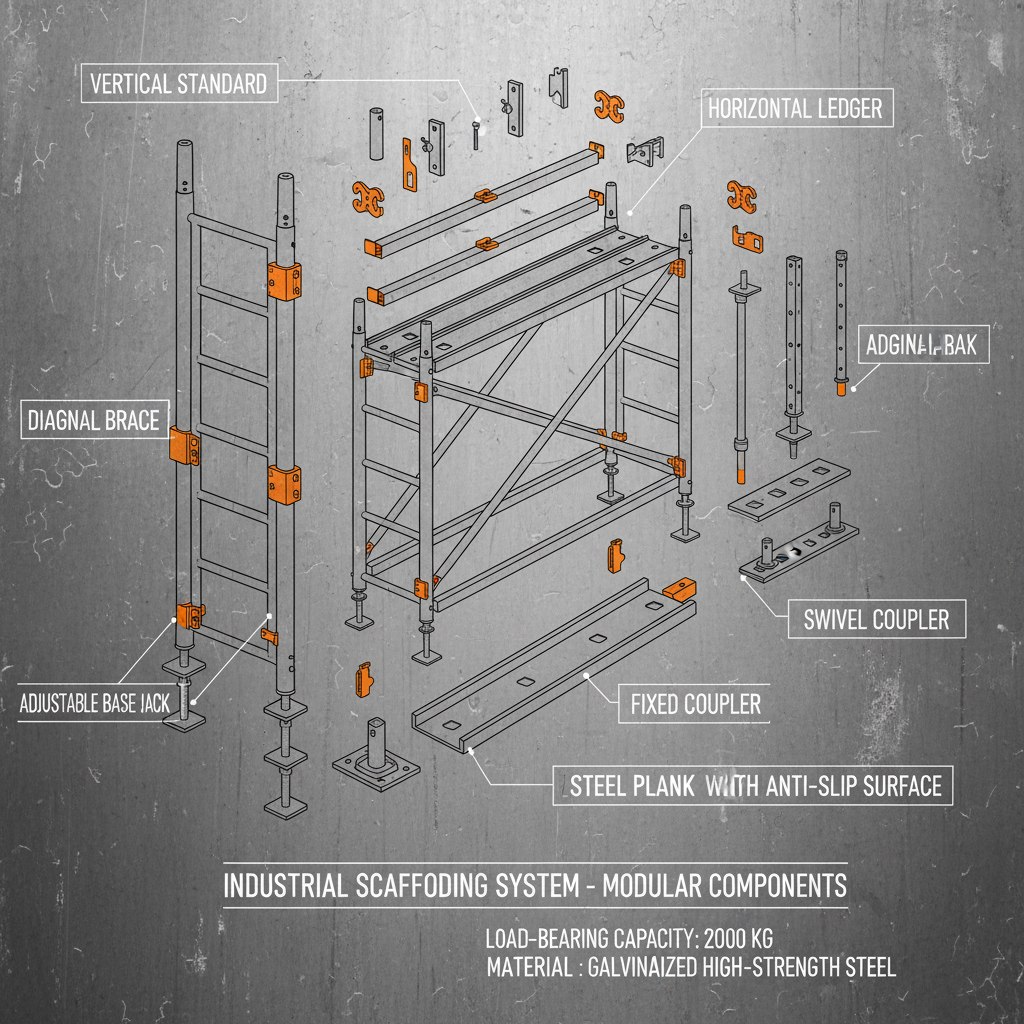 VERTICAL STANDARD

HORIZONTAL LEDGER

ADGINAL BAK

DIAGNAL BRACE

SWIVEL COUPLER

ADJUSTABLE BASE JACK

FIXED COUPLER

STEEL PLANK WITH ANTI-SLIP SURFACE

INDUSTRIAL SCAFFODING SYSTEM - MODULAR COMPONENTS

LOAD-BEARING CAPACITY: 2000 KG
MATERIAL : GALVINAIZED HIGH-STRENGTH STEEL