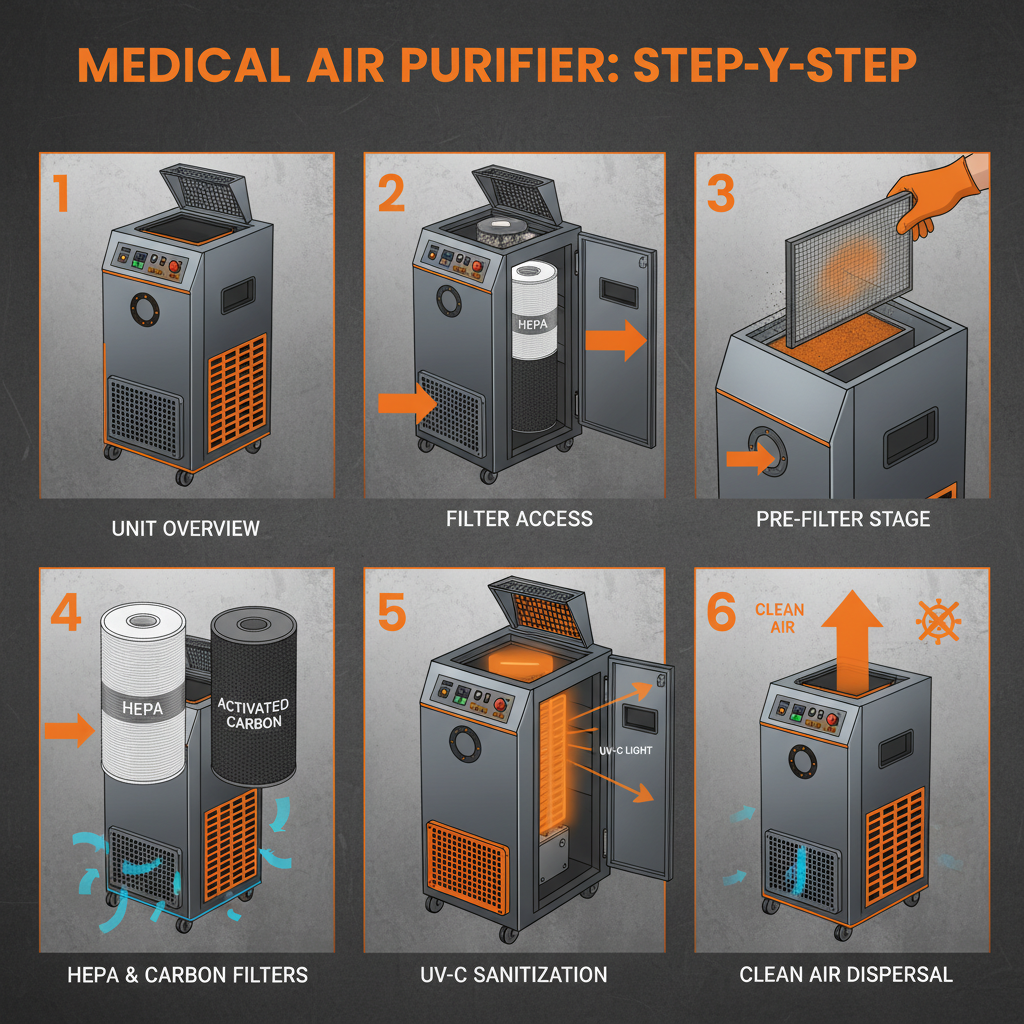 MEDICAL AIR PURIFIER: STEP-Y-STEP

1

UNIT OVERVIEW

2

HEPA

FILTER ACCESS

3

PRE-FILTER STAGE

4

HEPA

ACTIVATED CARBON

HEPA & CARBON FILTERS

5

UV-C LIGHT

UV-C SANITIZATION

6

CLEAN AIR

CLEAN AIR DISPERSAL