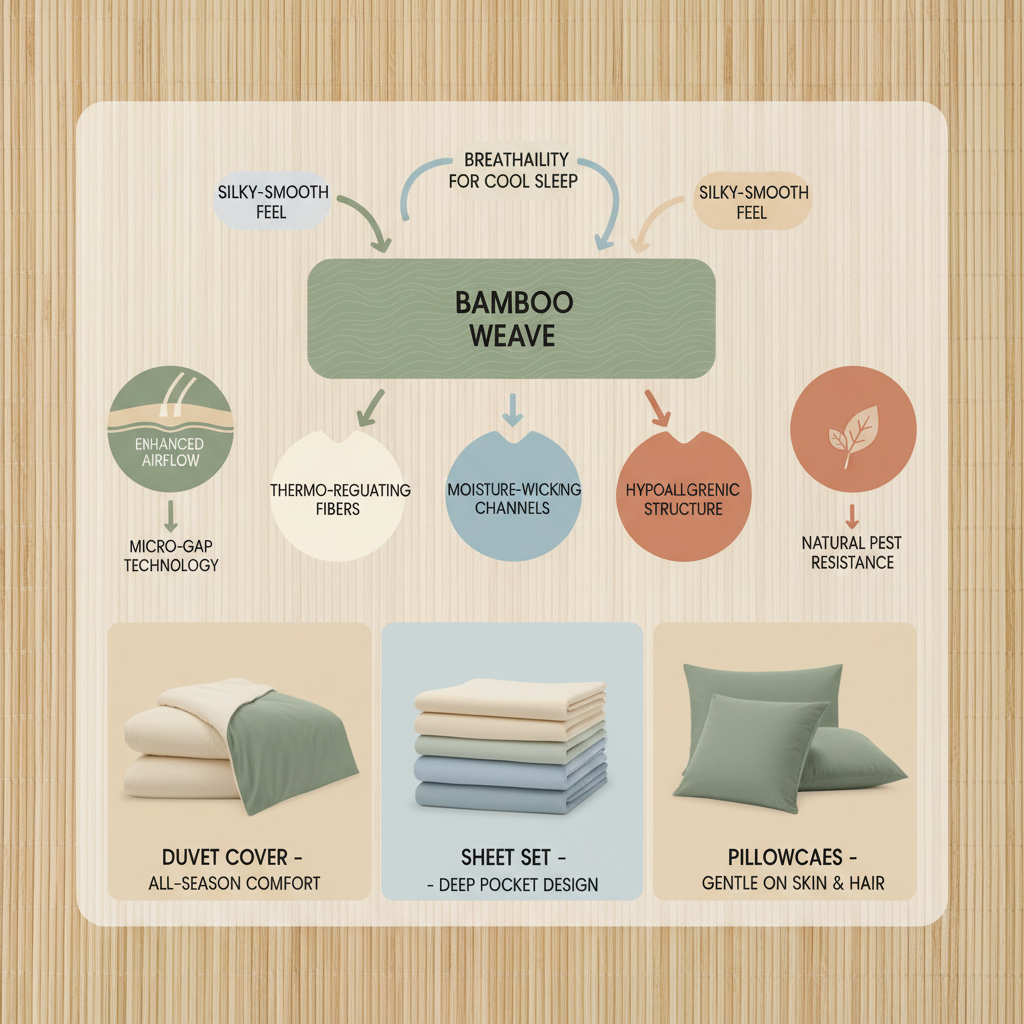 SILKY-SMOOTH FEEL

BREATHAILITY FOR COOL SLEEP

SILKY-SMOOTH FEEL

BAMBOO WEAVE

ENHANCED AIRFLOW

MICRO-GAP TECHNOLOGY

THERMO-REGUATING FIBERS

MOISTURE-WICKING CHANNELS

HYPOALLGRENIC STRUCTURE

NATURAL PEST RESISTANCE

DUVET COVER -
ALL-SEASON COMFORT

SHEET SET -
- DEEP POCKET DESIGN

PILLOWCAES -
GENTLE ON SKIN & HAIR