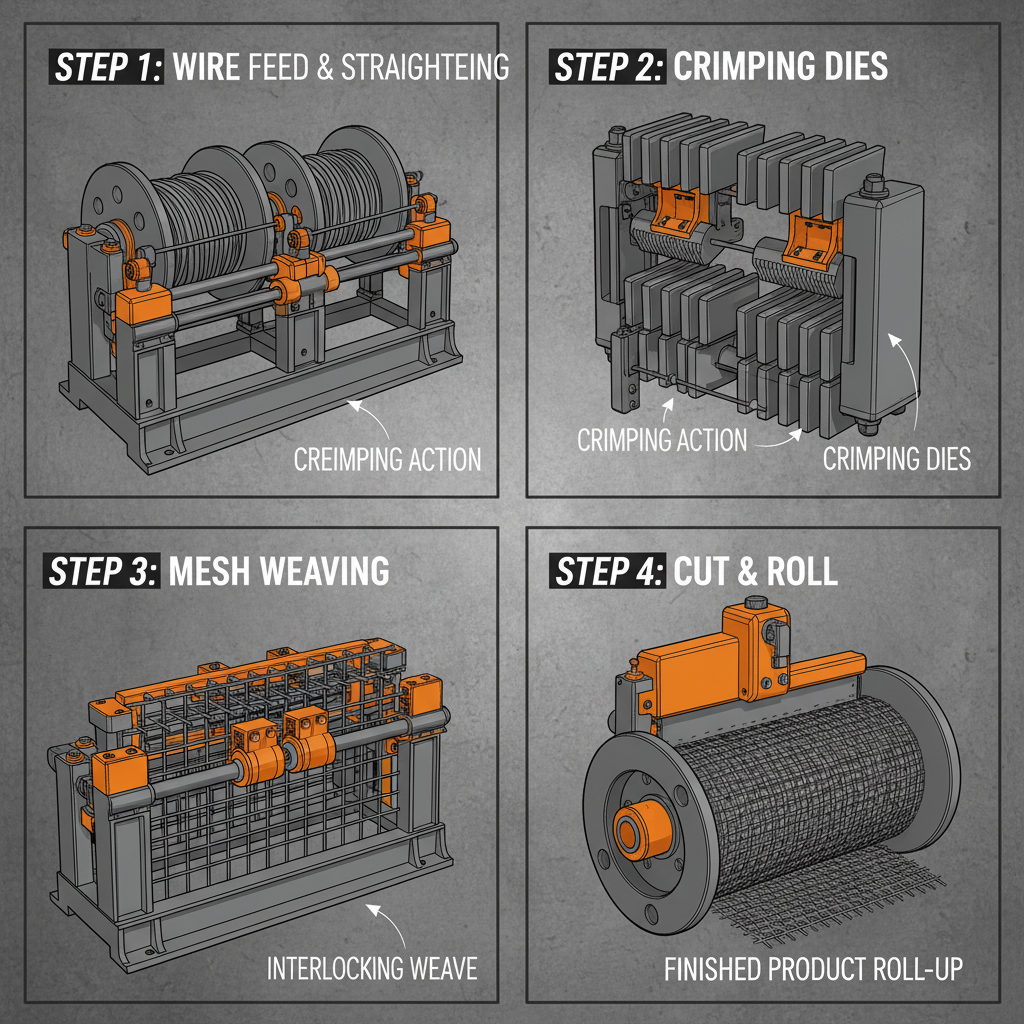 STEP 1: WIRE FEED & STRAIGHTEING

CREIMPING ACTION

STEP 2: CRIMPING DIES

CRIMPING ACTION

CRIMPING DIES

STEP 3: MESH WEAVING

INTERLOCKING WEAVE

STEP 4: CUT & ROLL

FINISHED PRODUCT ROLL-UP