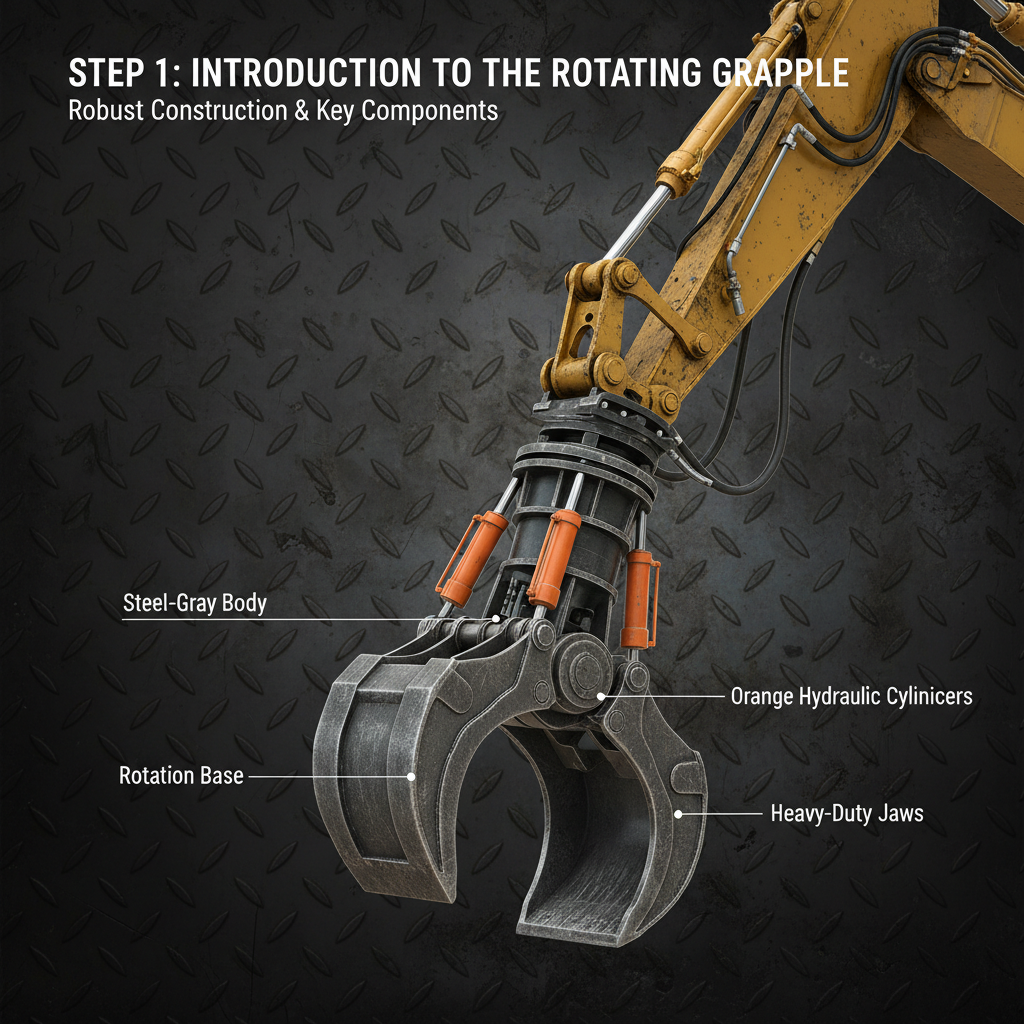 STEP 1: INTRODUCTION TO THE ROTATING GRAPPLE
Robust Construction & Key Components

Steel-Gray Body

Orange Hydraulic Cylinicers

Rotation Base

Heavy-Duty Jaws