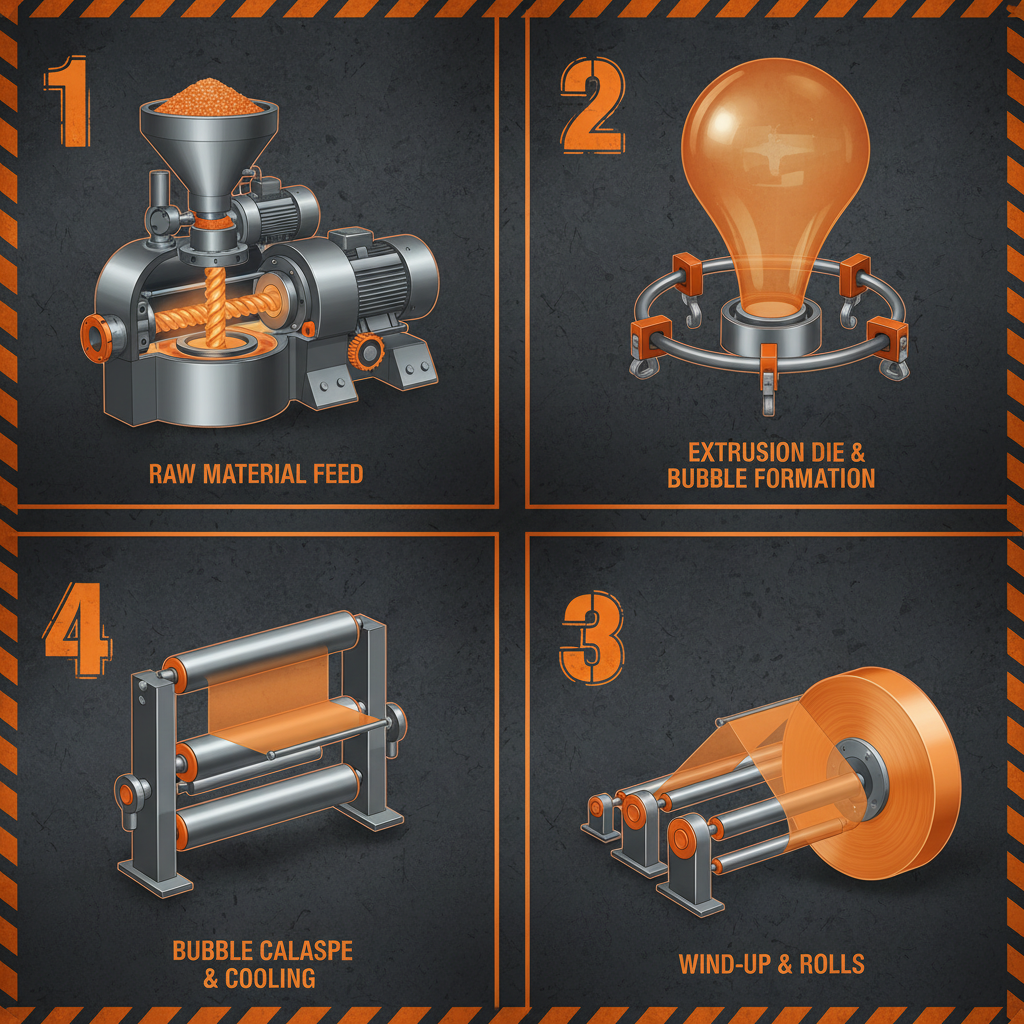 1

RAW MATERIAL FEED

2

EXTRUSION DIE & BUBBLE FORMATION

4

BUBBLE CALASPE & COOLING

3

WIND-UP & ROLLS