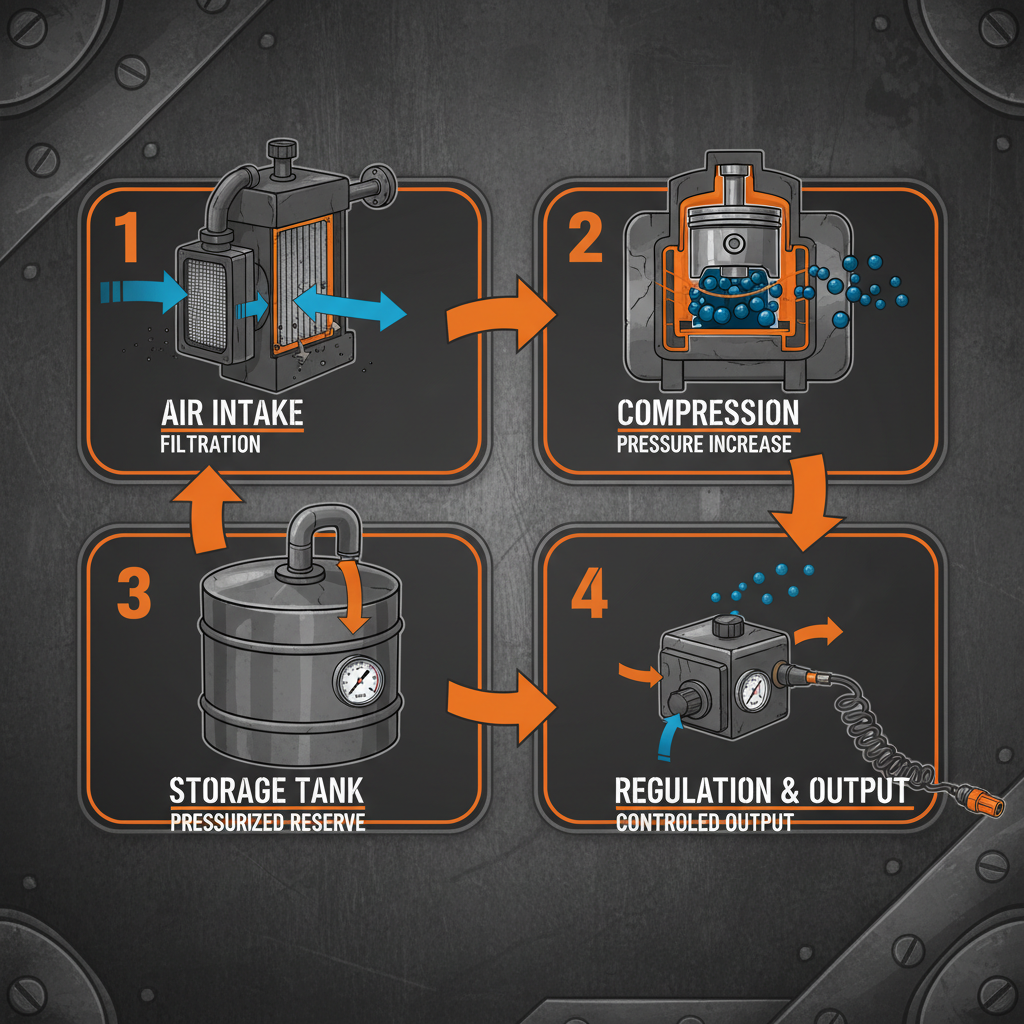 1

AIR INTAKE
FILTRATION

2

COMPRESSION
PRESSURE INCREASE

3

STORAGE TANK
PRESSURIZED RESERVE

4

REGULATION & OUTPUT
CONTROLED OUTPUT