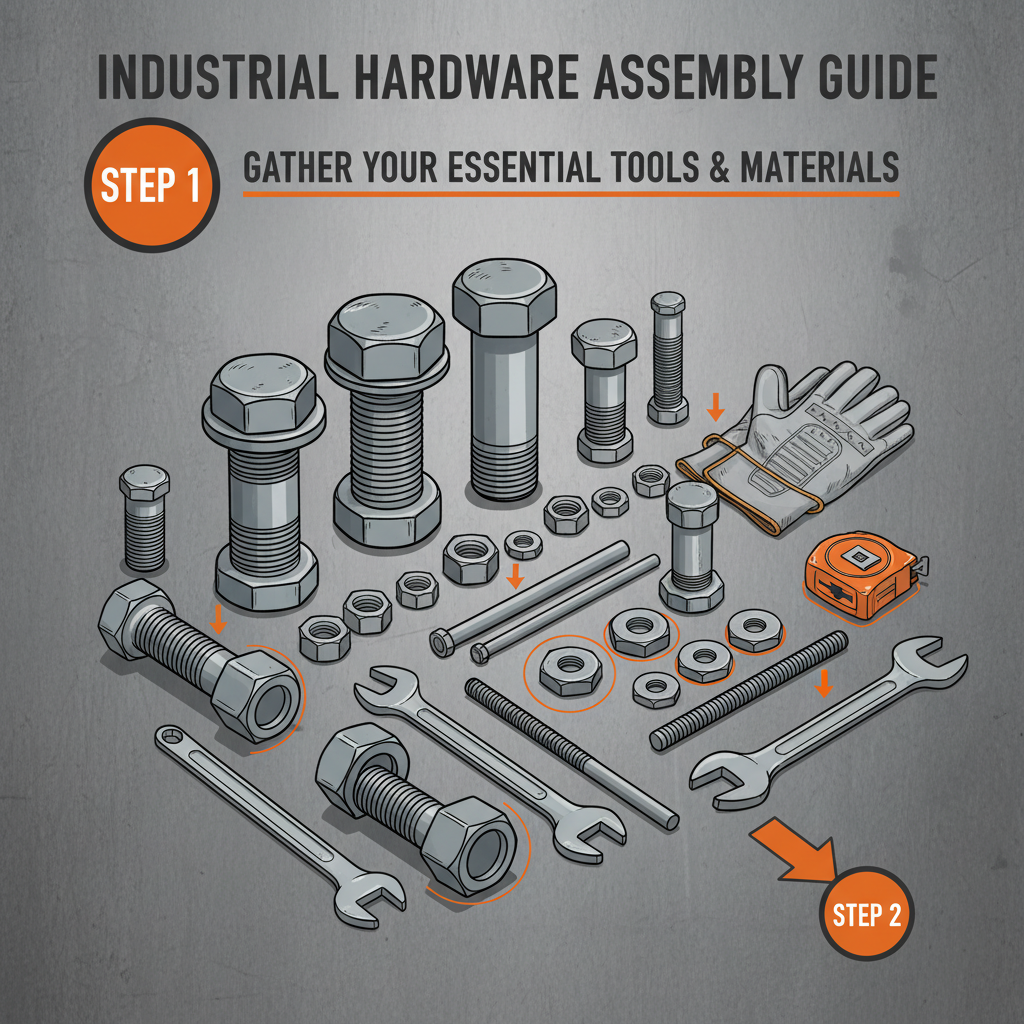 INDUSTRIAL HARDWARE ASSEMBLY GUIDE

STEP 1

GATHER YOUR ESSENTIAL TOOLS & MATERIALS

STEP 2