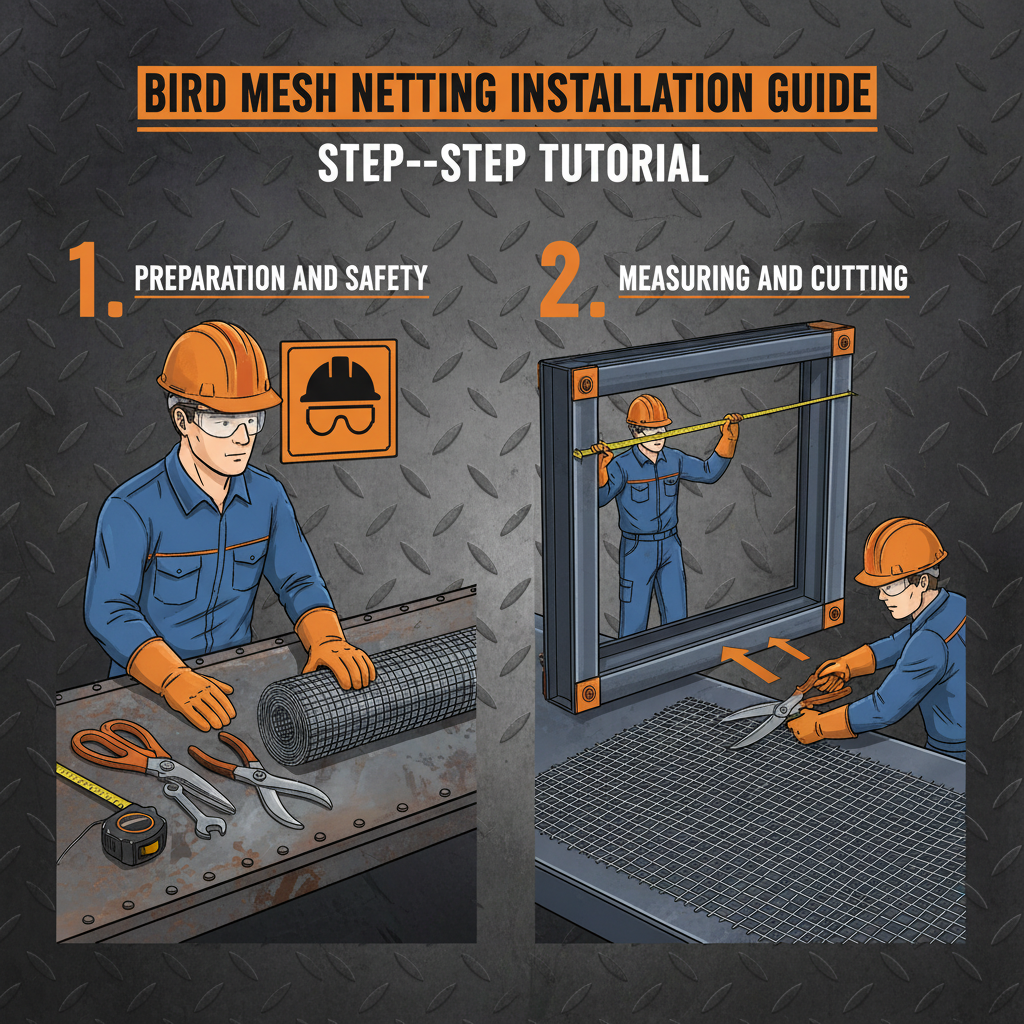 BIRD MESH NETTING INSTALLATION GUIDE

STEP--STEP TUTORIAL

1. PREPARATION AND SAFETY

2. MEASURING AND CUTTING