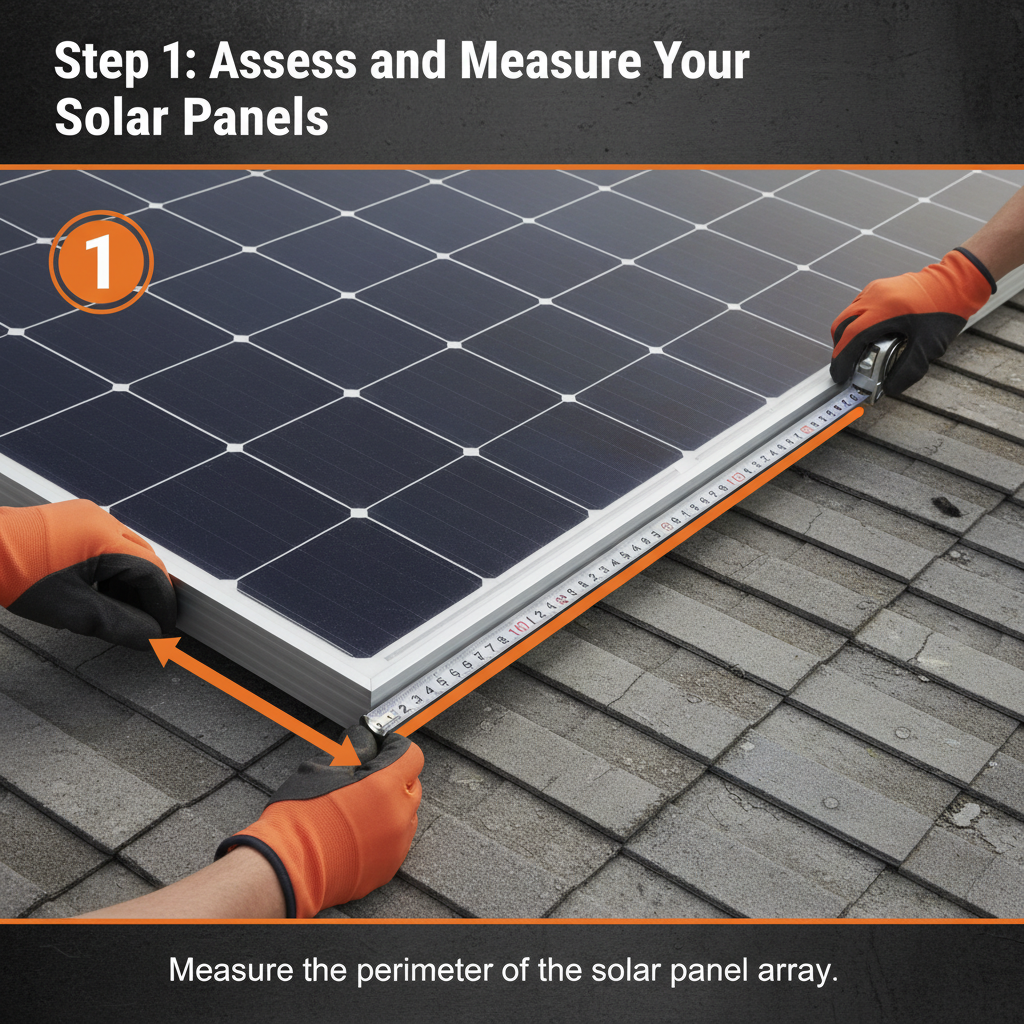 Step 1: Assess and Measure Your Solar Panels

1

Measure the perimeter of the solar panel array.