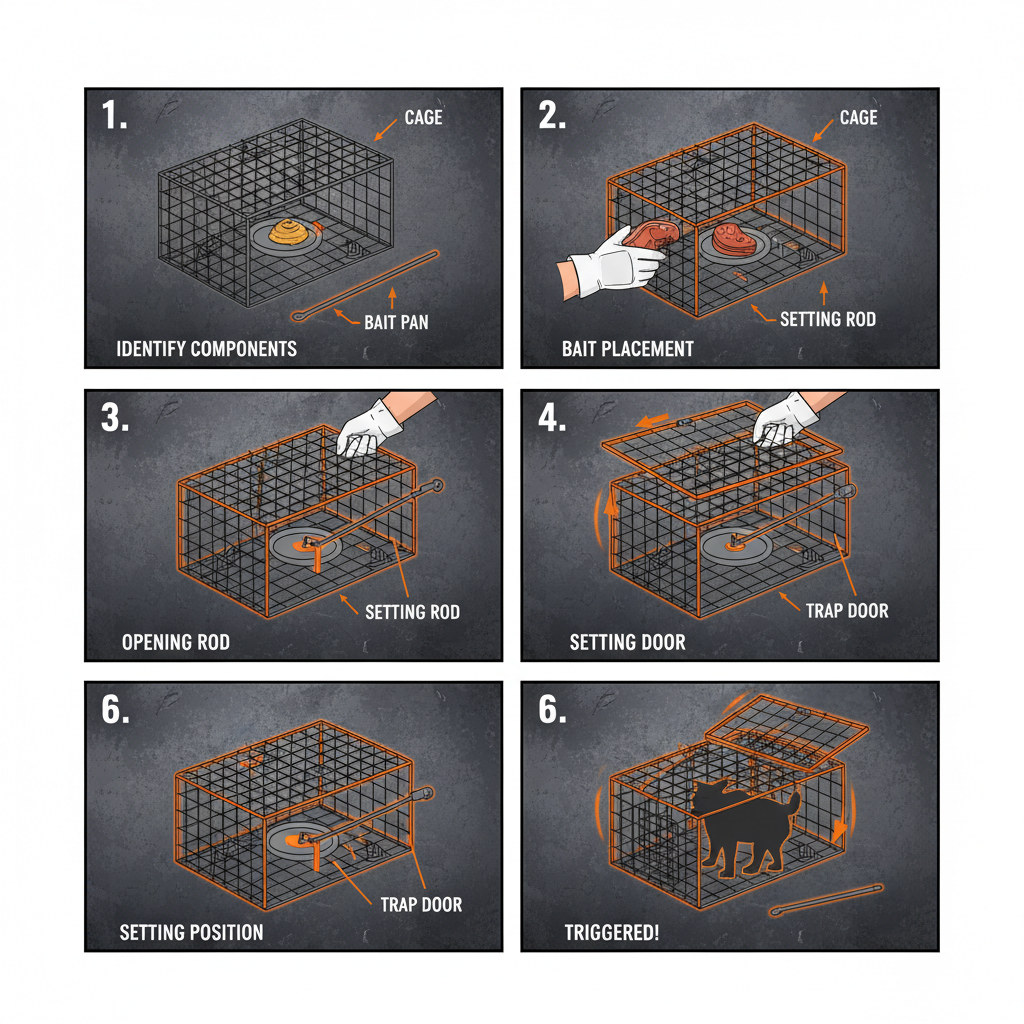 1.
CAGE
BAIT PAN
IDENTIFY COMPONENTS

2.
CAGE
SETTING ROD
BAIT PLACEMENT

3.
SETTING ROD
OPENING ROD

4.
TRAP DOOR
SETTING DOOR

6.
TRAP DOOR
SETTING POSITION

6.
TRIGGERED!