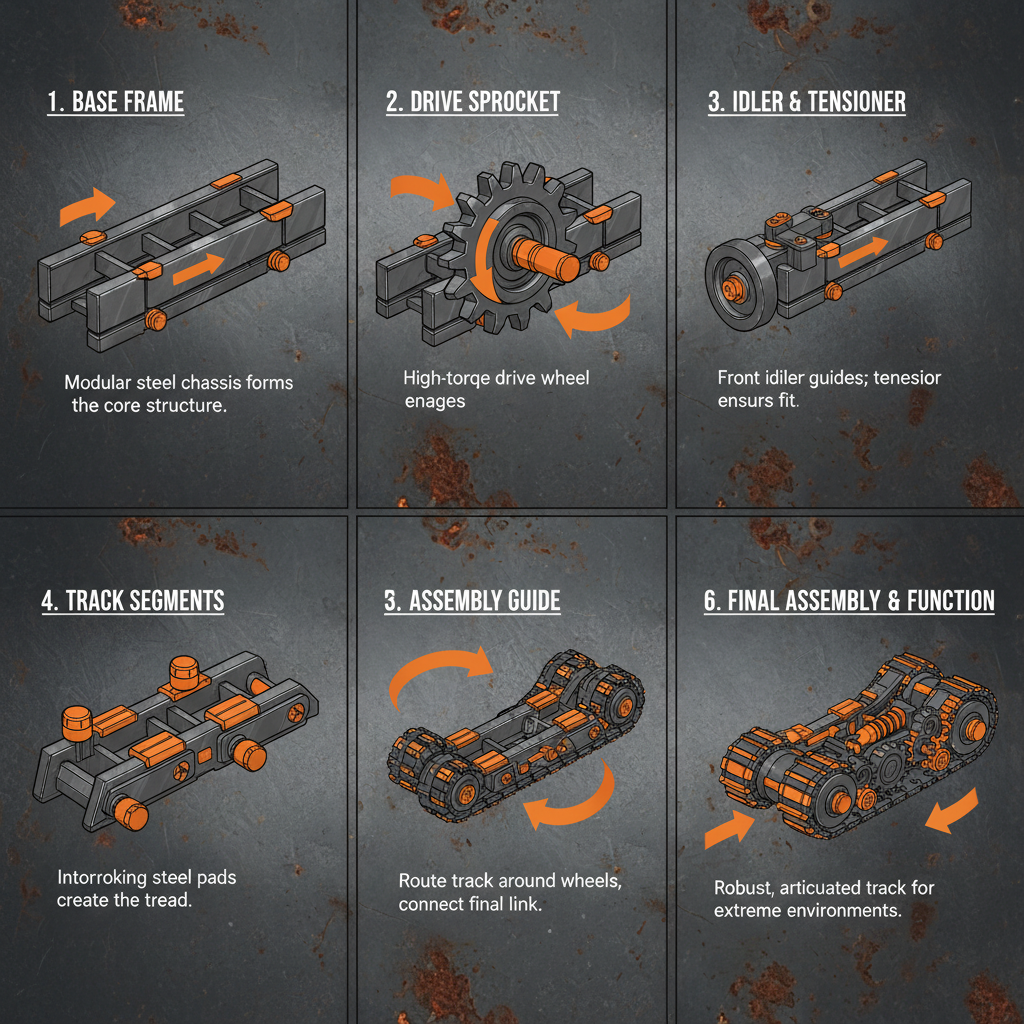 1. BASE FRAME

Modular steel chassis forms the core structure.

2. DRIVE SPROCKET

High-torqe drive wheel enages

3. IDLER & TENSIONER

Front idiler guides; tenesior ensurs fit.

4. TRACK SEGMENTS

Intorroking steel pads create the tread.

3. ASSEMBLY GUIDE

Route track around wheels, connect final link.

6. FINAL ASSEMBLY & FUNCTION

Robust, articuated track for extreme environments.