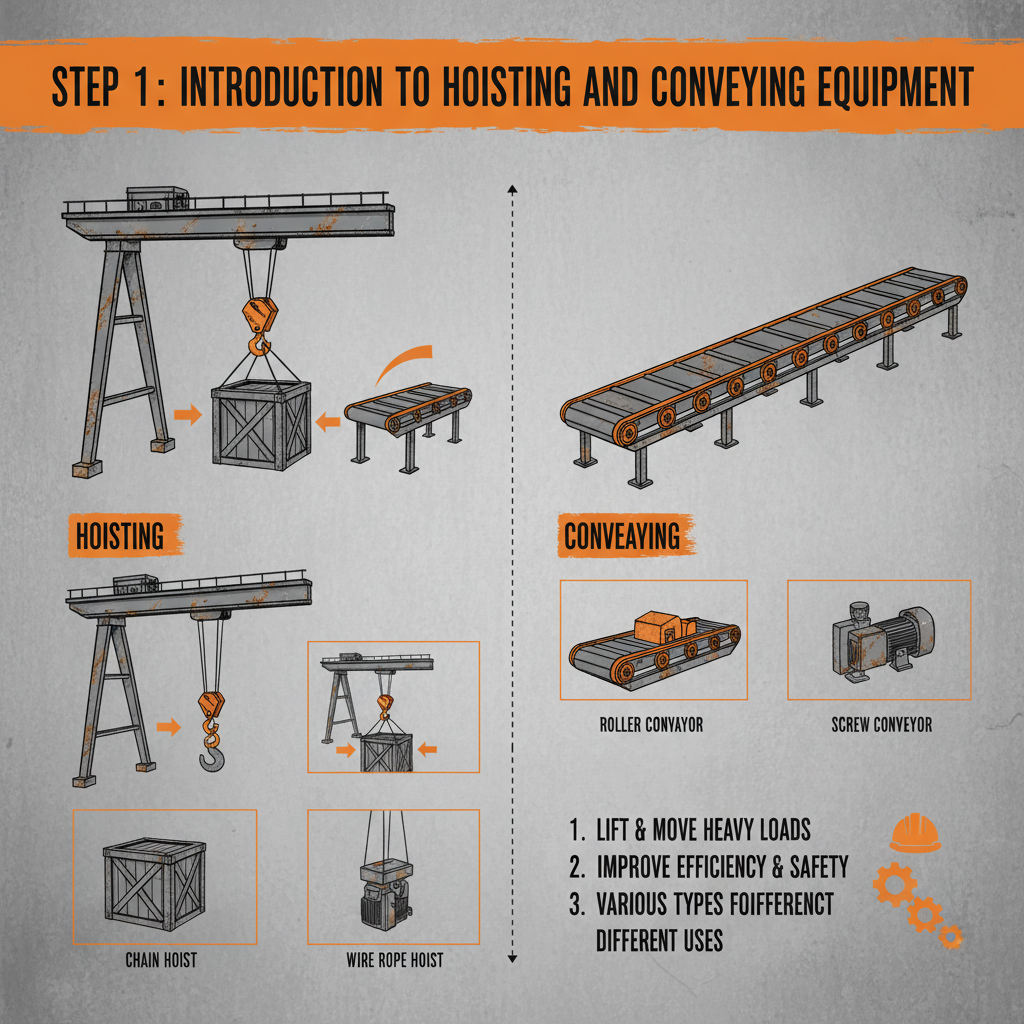 STEP 1: INTRODUCTION TO HOISTING AND CONVEYING EQUIPMENT

HOISTING

CHAIN HOIST

WIRE ROPE HOIST

CONVEAYING

ROLLER CONVAYOR

SCREW CONVEYOR

1. LIFT & MOVE HEAVY LOADS
2. IMPROVE EFFICIENCY & SAFETY
3. VARIOUS TYPES FOIFFERENCT DIFFERENT USES