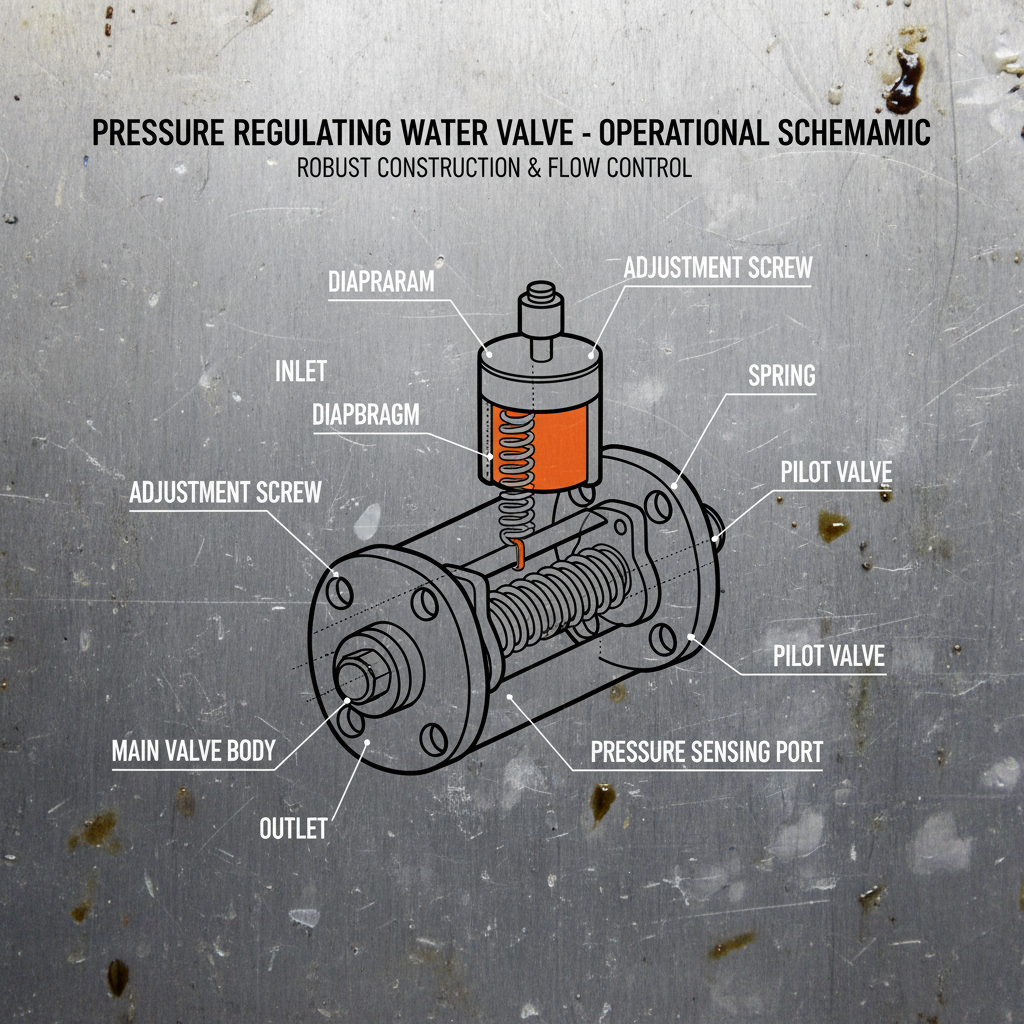 PRESSURE REGULATING WATER VALVE - OPERATIONAL SCHEMAMIC
ROBUST CONSTRUCTION & FLOW CONTROL

DIAPRARAM

ADJUSTMENT SCREW

INLET

SPRING

DIAPBRAGM

PILOT VALVE

ADJUSTMENT SCREW

PILOT VALVE

MAIN VALVE BODY

PRESSURE SENSING PORT

OUTLET