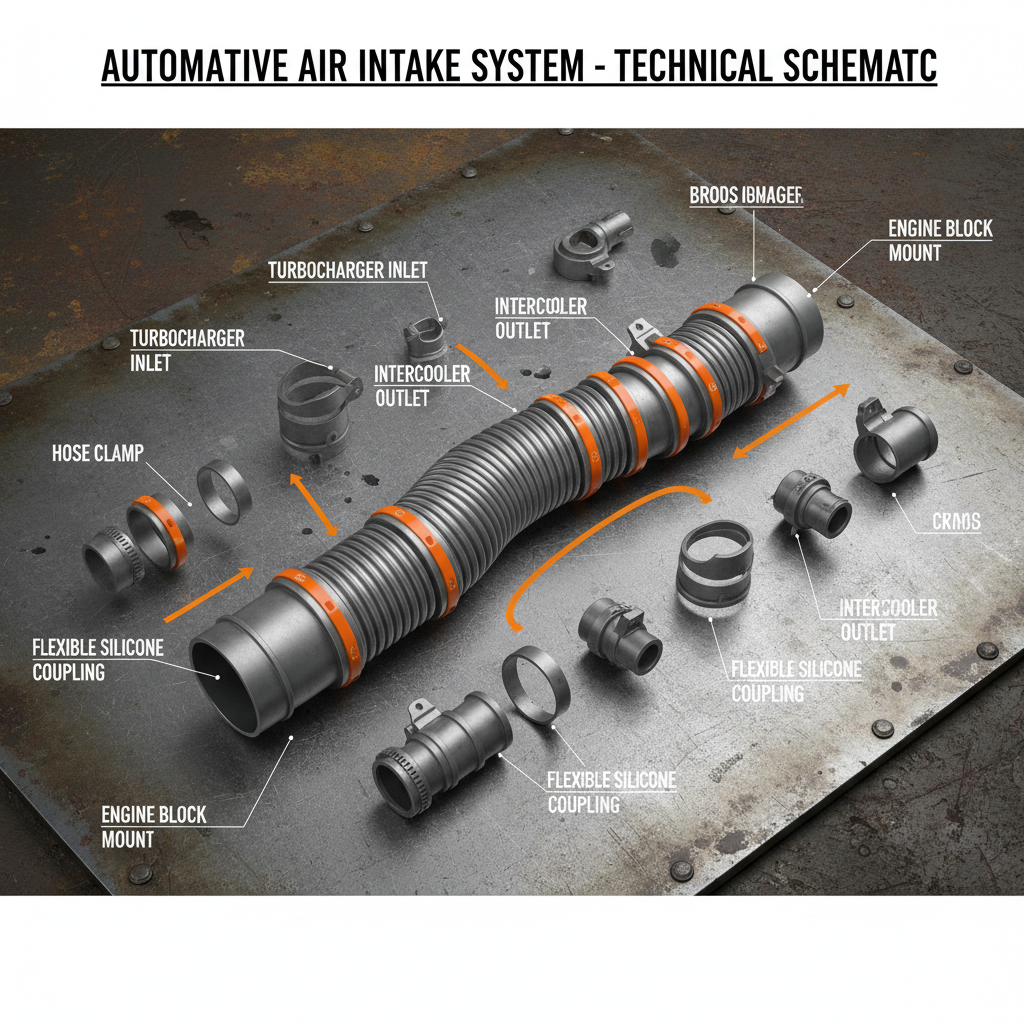 AUTOMATIVE AIR INTAKE SYSTEM - TECHNICAL SCHEMATC

BROOS IBMAGER

ENGINE BLOCK MOUNT

TURBOCHARGER INLET

INTERCOOLER OUTLET

TURBOCHARGER INLET

INTERCOOLER OUTLET

HOSE CLAMP

CRMS

INTERCOOLER OUTLET

FLEXIBLE SILICONE COUPLING

FLEXIBLE SILICONE COUPLING

FLEXIBLE SILICONE COUPLING

ENGINE BLOCK MOUNT