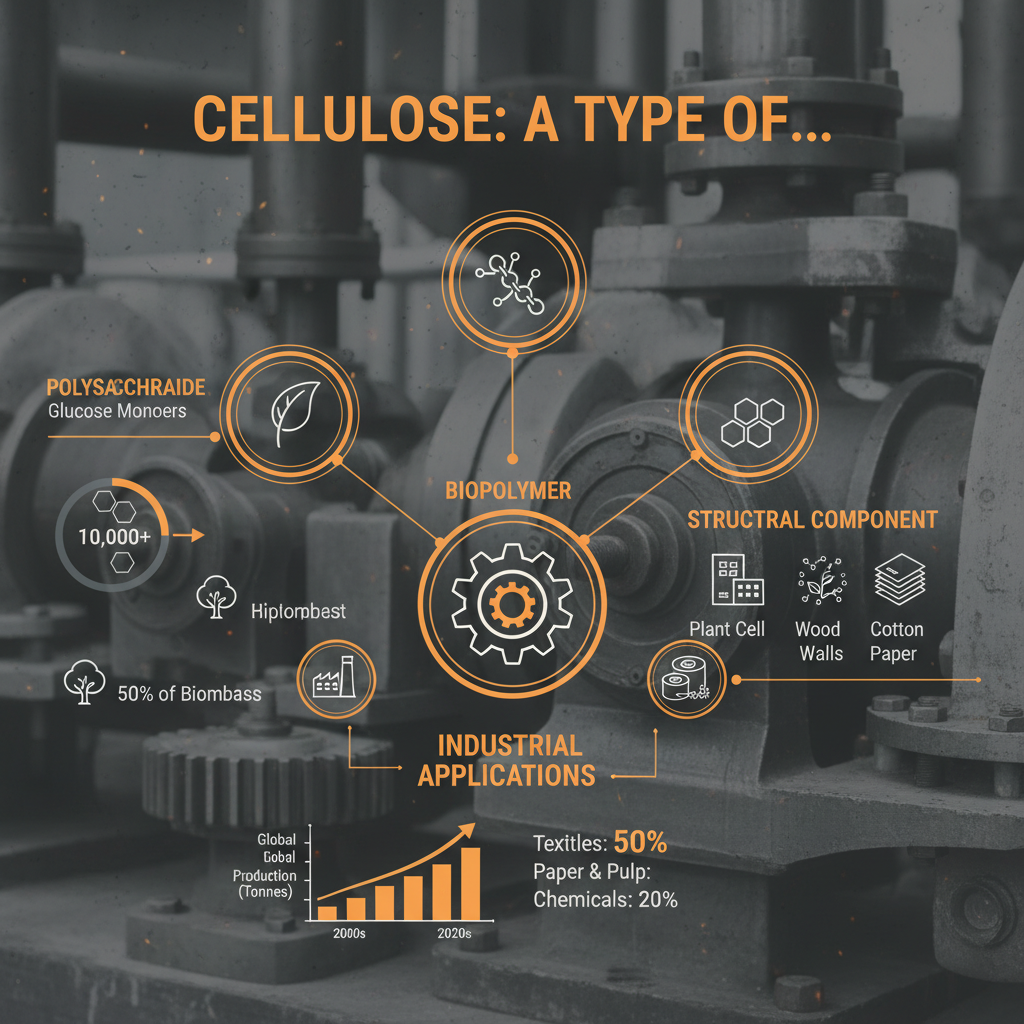 CELLULOSE: A TYPE OF...

POLYSACCHRAIDE
Glucose Monoers

10,000+

Hiplombest

50% of Biombass

BIOPOLYMER

STRUCTRAL COMPONENT

Plant Cell
Wood Walls
Cotton Paper

INDUSTRIAL APPLICATIONS

Global
Gobal
Production
(Tonnes)

2000s
2020s

Textiles: 50%
Paper & Pulp:
Chemicals: 20%