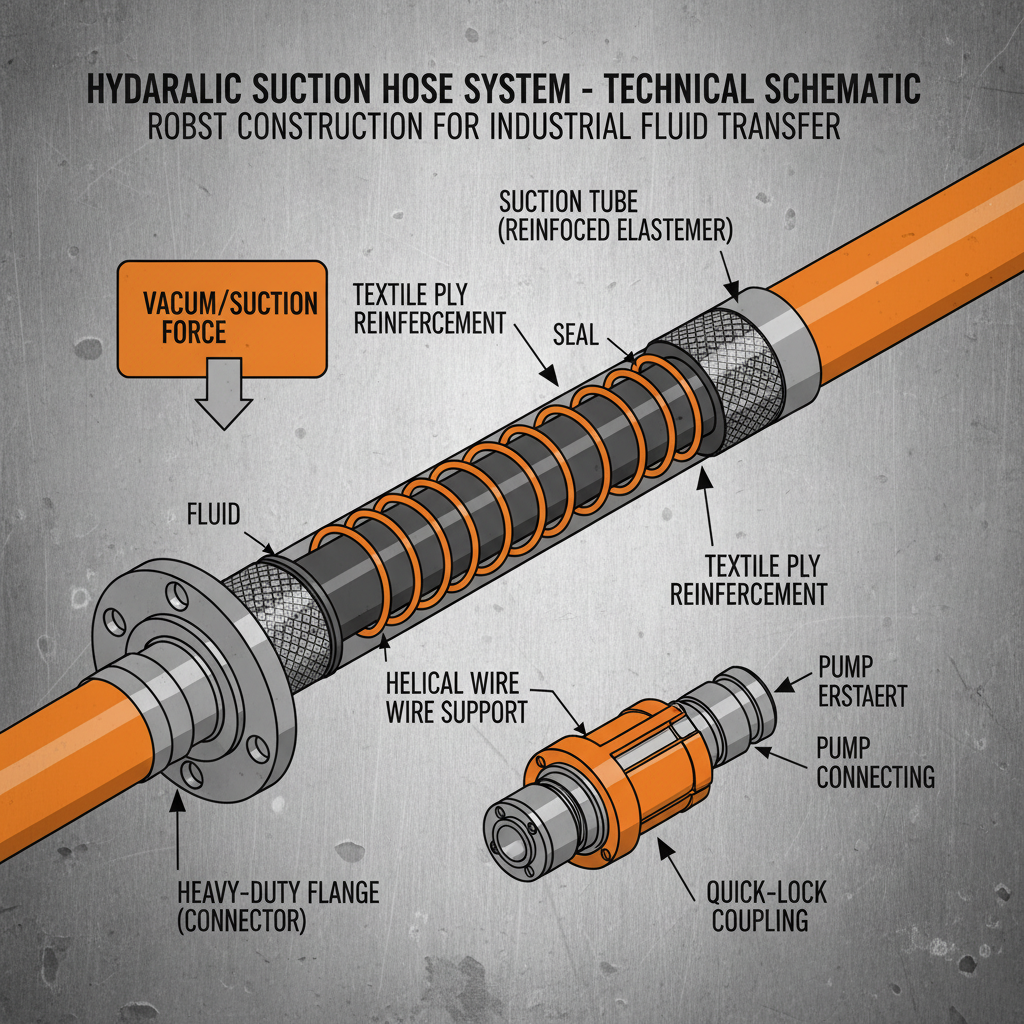 HYDARALIC SUCTION HOSE SYSTEM - TECHNICAL SCHEMATIC
ROBST CONSTRUCTION FOR INDUSTRIAL FLUID TRANSFER

SUCTION TUBE (REINFOCED ELASTEMER)

VACUM/SUCTION FORCE

TEXTILE PLY REINFERCEMENT

SEAL

FLUID

TEXTILE PLY REINFERCEMENT

HELICAL WIRE WIRE SUPPORT

PUMP ERSTAERT

PUMP CONNECTING

HEAVY-DUTY FLANGE (CONNECTOR)

QUICK-LOCK COUPLING