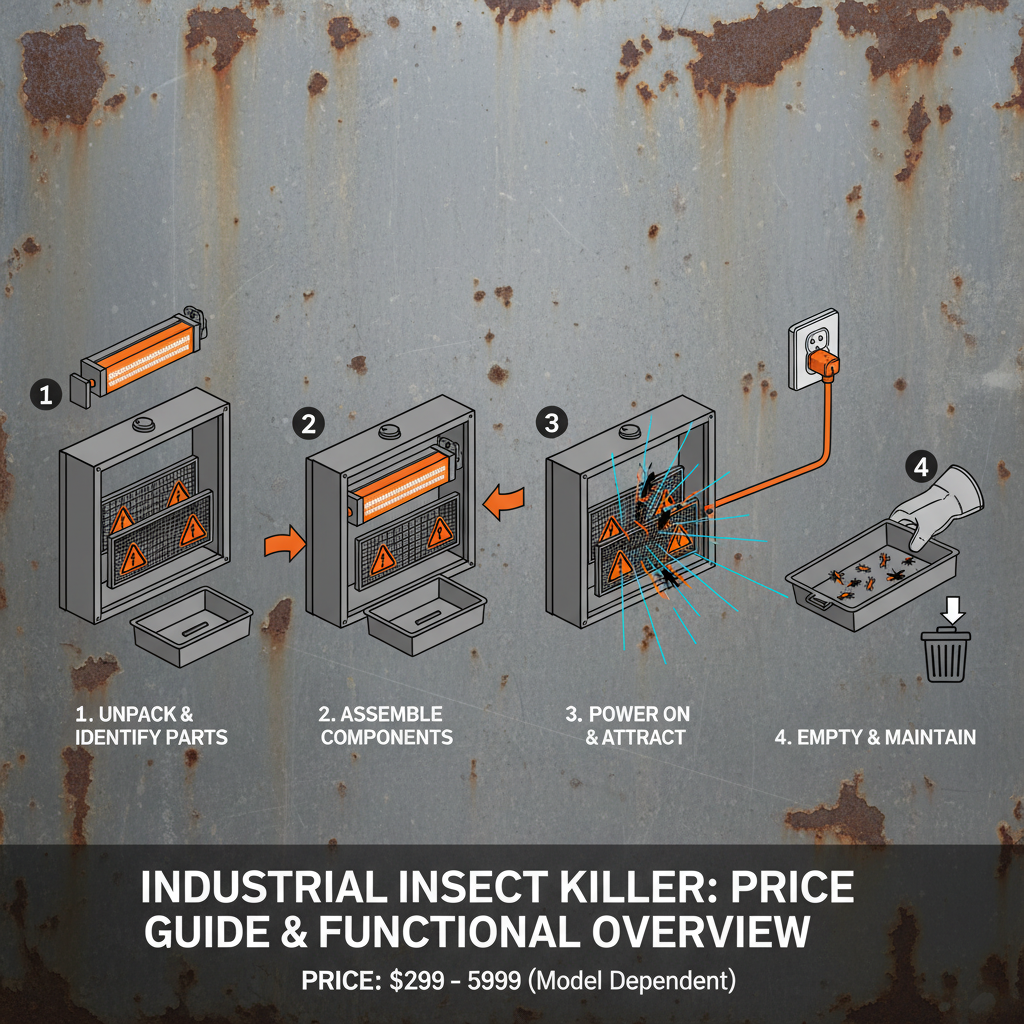 1

2

3

4

1. UNPACK & IDENTIFY PARTS

2. ASSEMBLE COMPONENTS

3. POWER ON & ATTRACT

4. EMPTY & MAINTAIN

INDUSTRIAL INSECT KILLER: PRICE GUIDE & FUNCTIONAL OVERVIEW

PRICE: $299 – 5999 (Model Dependent)