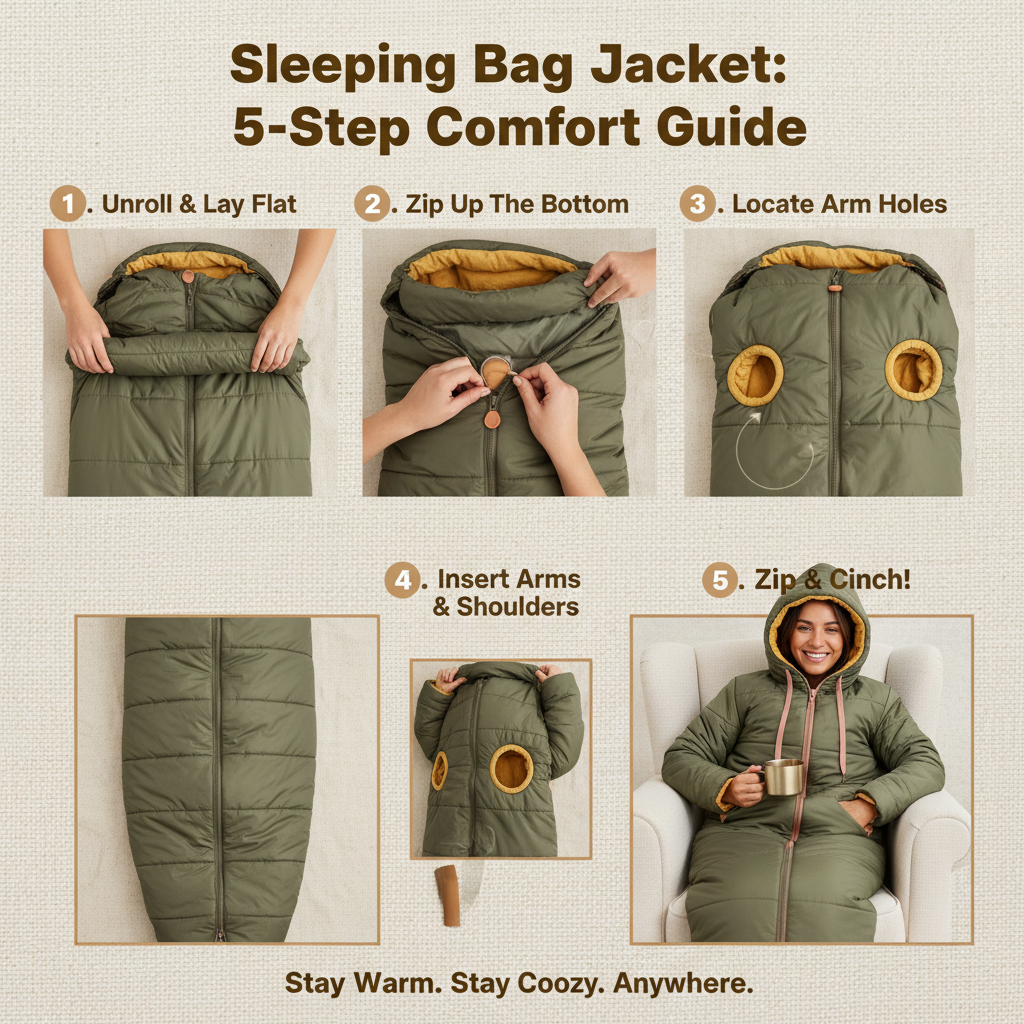 Sleeping Bag Jacket:
5-Step Comfort Guide

1. Unroll & Lay Flat

2. Zip Up The Bottom

3. Locate Arm Holes

4. Insert Arms & Shoulders

5. Zip & Cinch!

Stay Warm. Stay Coozy. Anywhere.