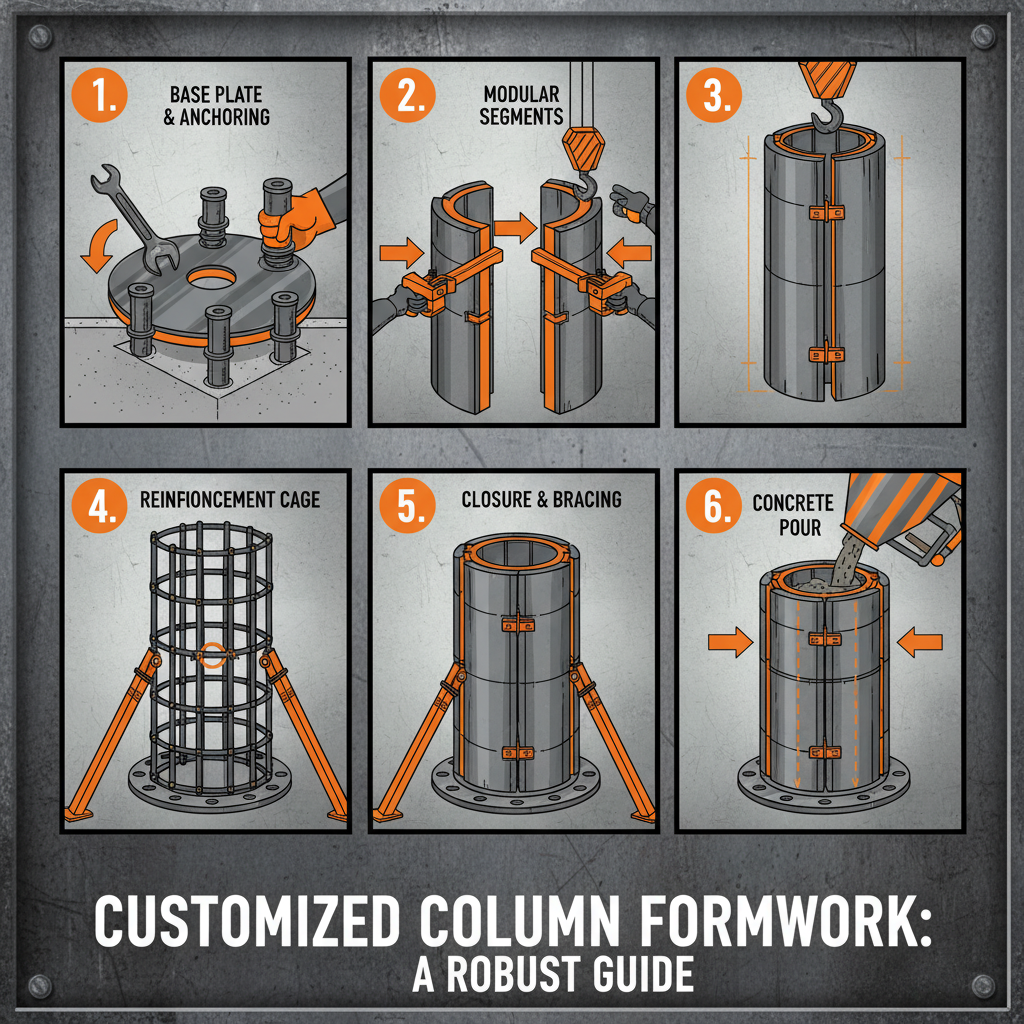 1. BASE PLATE & ANCHORING

2. MODULAR SEGMENTS

3.

4. REINFIONCEMENT CAGE

5. CLOSURE & BRACING

6. CONCRETE POUR

CUSTOMIZED COLUMN FORMWORK:
A ROBUST GUIDE