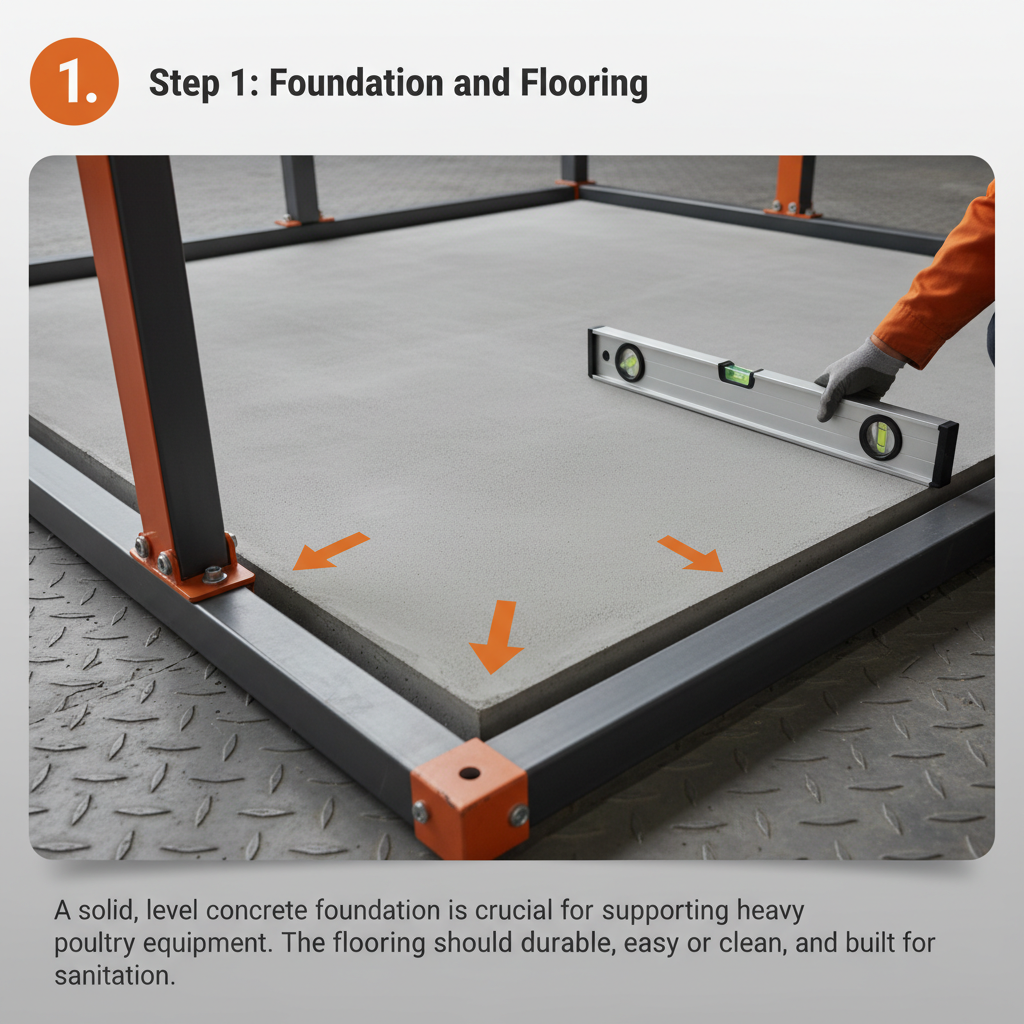 1.

Step 1: Foundation and Flooring

A solid, level concrete foundation is crucial for supporting heavy poultry equipment. The flooring should durable, easy or clean, and built for sanitation.