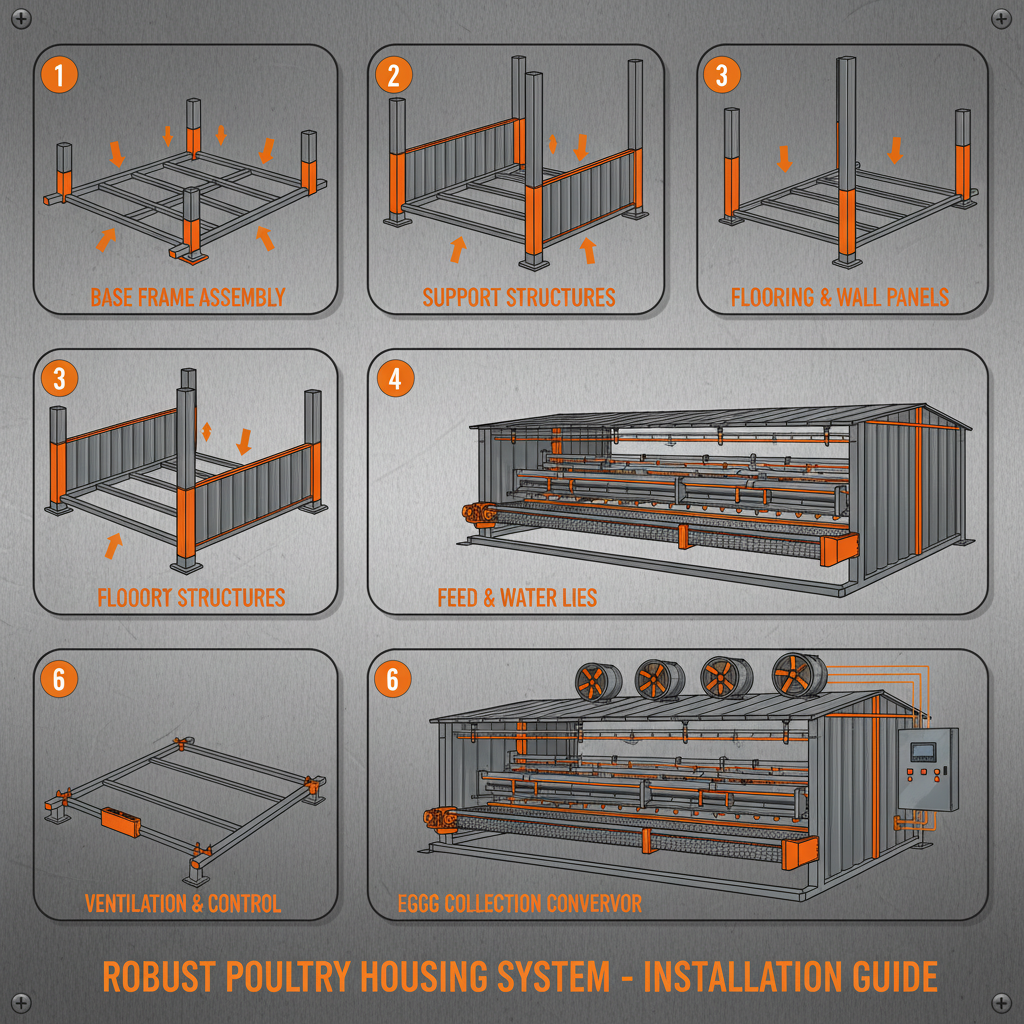 1
BASE FRAME ASSEMBLY

2
SUPPORT STRUCTURES

3
FLOORING & WALL PANELS

3
FLOOORT STRUCTURES

4
FEED & WATER LIES

6
VENTILATION & CONTROL

6
EGGG COLLECTION CONVERVOR

ROBUST POULTRY HOUSING SYSTEM - INSTALLATION GUIDE