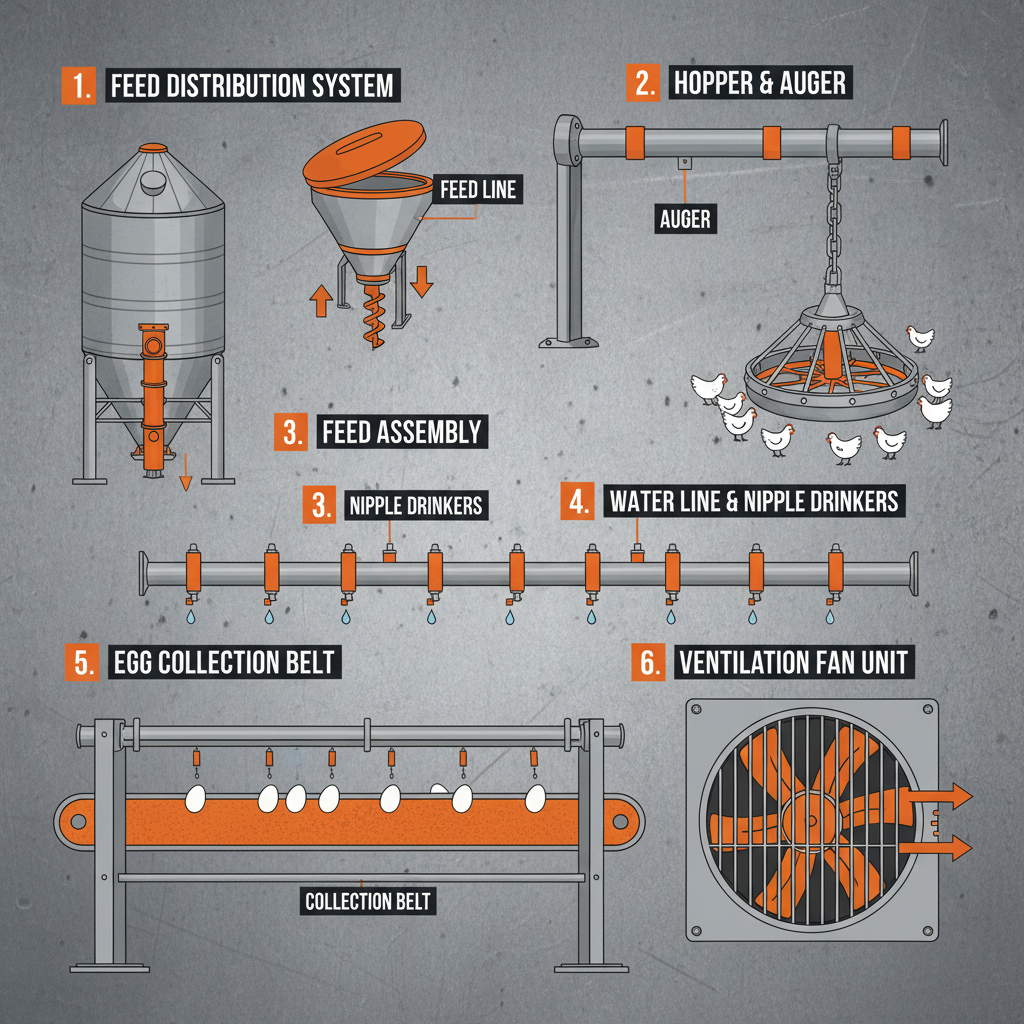 1. FEED DISTRIBUTION SYSTEM

FEED LINE

2. HOPPER & AUGER

AUGER

3. FEED ASSEMBLY

3. NIPPLE DRINKERS

4. WATER LINE & NIPPLE DRINKERS

5. EGG COLLECTION BELT

COLLECTION BELT

6. VENTILATION FAN UNIT