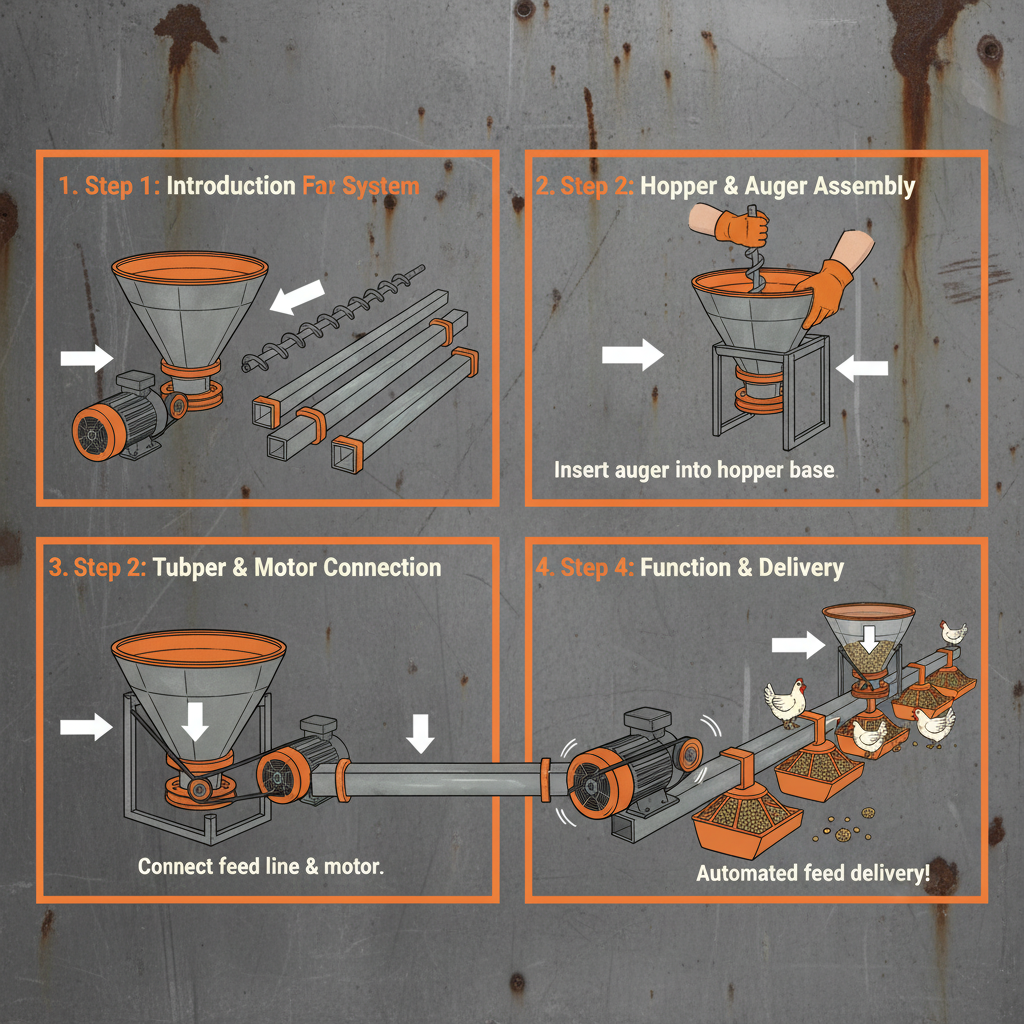 1. Step 1: Introduction Far System

2. Step 2: Hopper & Auger Assembly

Insert auger into hopper base

3. Step 2: Tubper & Motor Connection

Connect feed line & motor.

4. Step 4: Function & Delivery

Automated feed delivery!