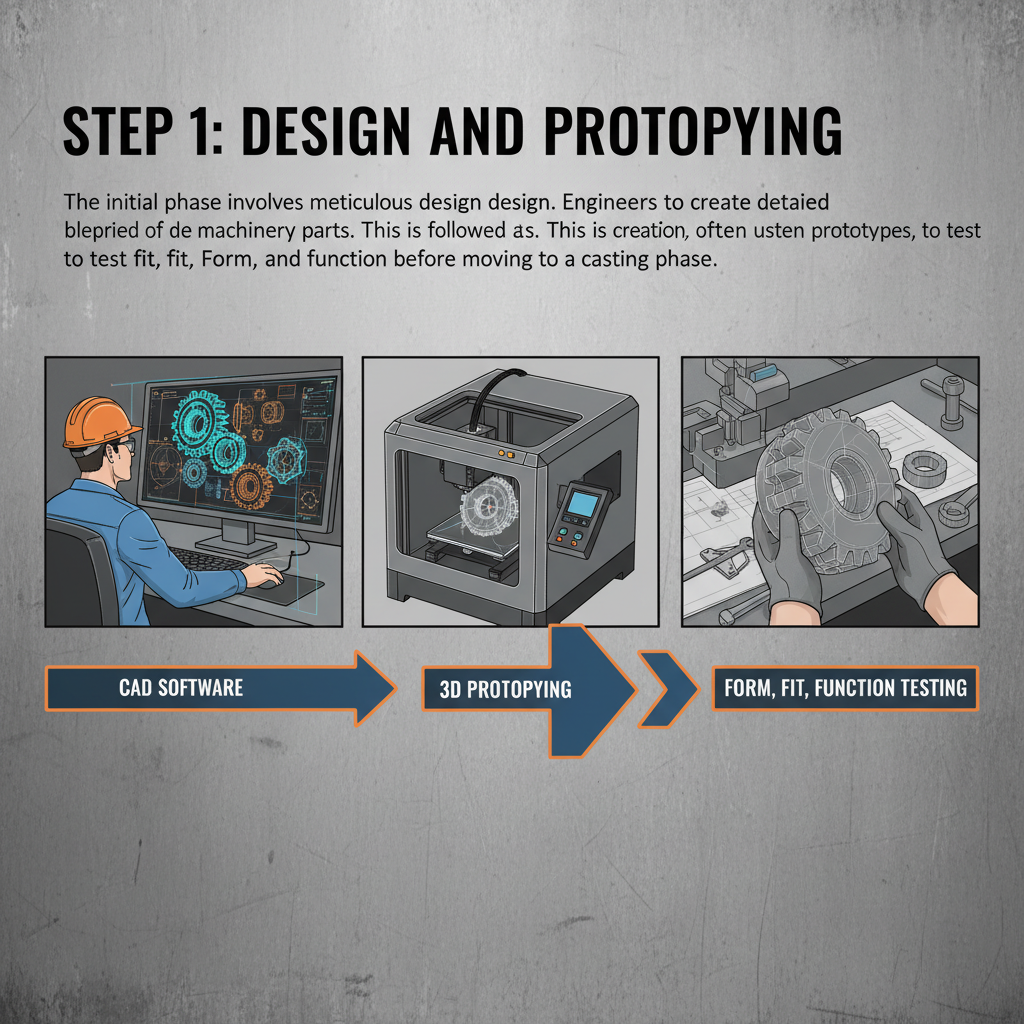 STEP 1: DESIGN AND PROTOPYING

The initial phase involves meticulous design design. Engineers to create detaied blepried of de machinery parts. This is followed as. This is creation, often usten prototypes, to test to test fit, fit, Form, and function before moving to a casting phase.

CAD SOFTWARE

3D PROTOPYING

FORM, FIT, FUNCTION TESTING