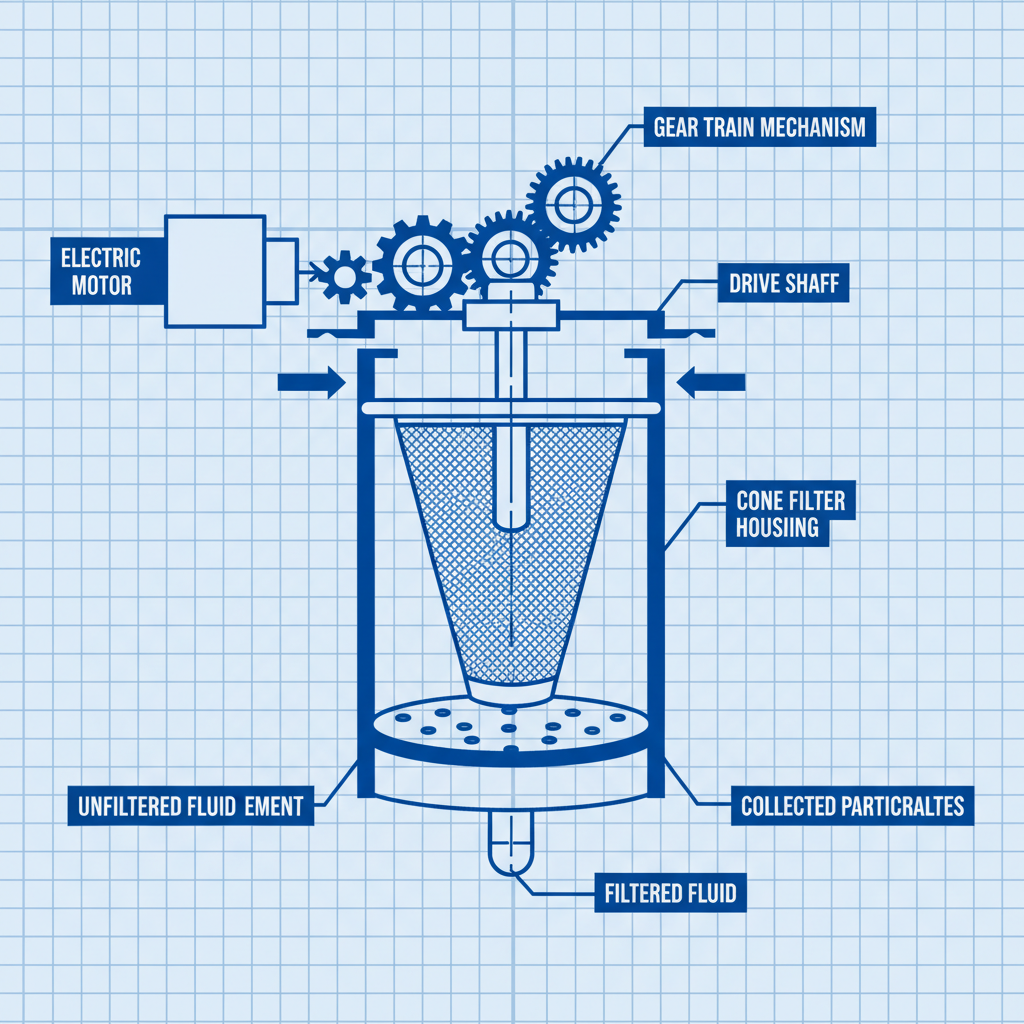 GEAR TRAIN MECHANISM

ELECTRIC MOTOR

DRIVE SHAFF

CONE FILTER HOUSIING

UNFILTERED FLUID EMENT

COLLECTED PARTICRALTES

FILTERED FLUID