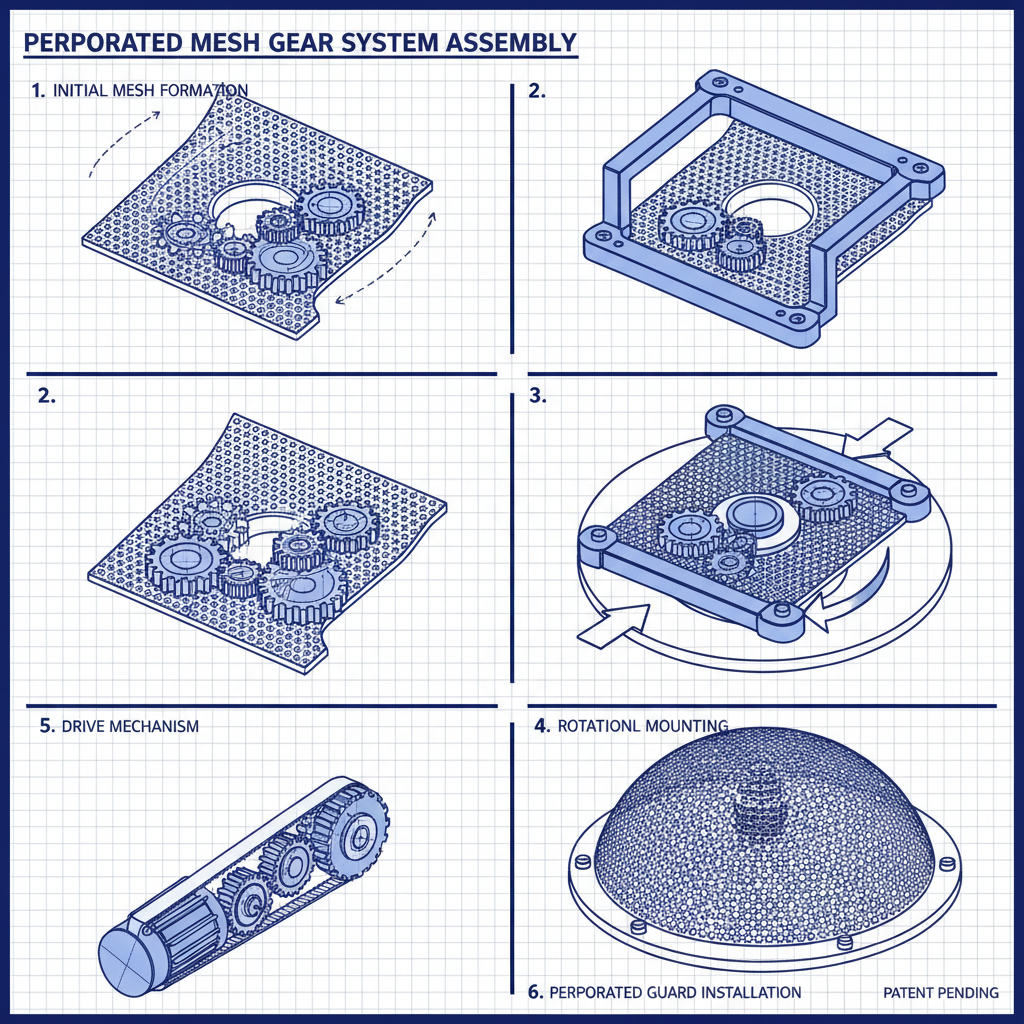 PERPORATED MESH GEAR SYSTEM ASSEMBLY

1. INITIAL MESH FORMATION

2.

2.

3.

5. DRIVE MECHANISM

4. ROTATIONL MOUNTING

6. PERPORATED GUARD INSTALLATION

PATENT PENDING