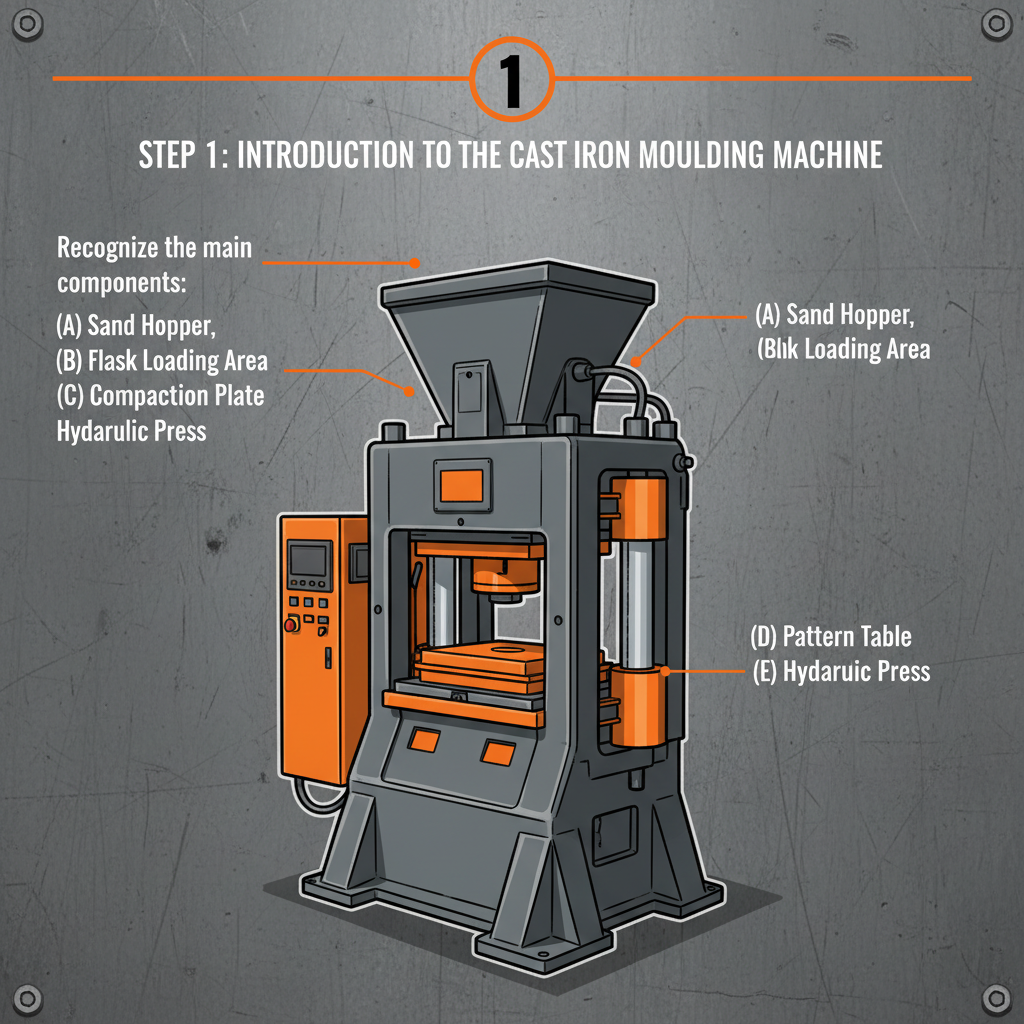 1

STEP 1: INTRODUCTION TO THE CAST IRON MOULDING MACHINE

Recognize the main components:
(A) Sand Hopper,
(B) Flask Loading Area
(C) Compaction Plate
Hydarulic Press

(A) Sand Hopper,
(Blık Loading Area

(D) Pattern Table
(E) Hydaruic Press