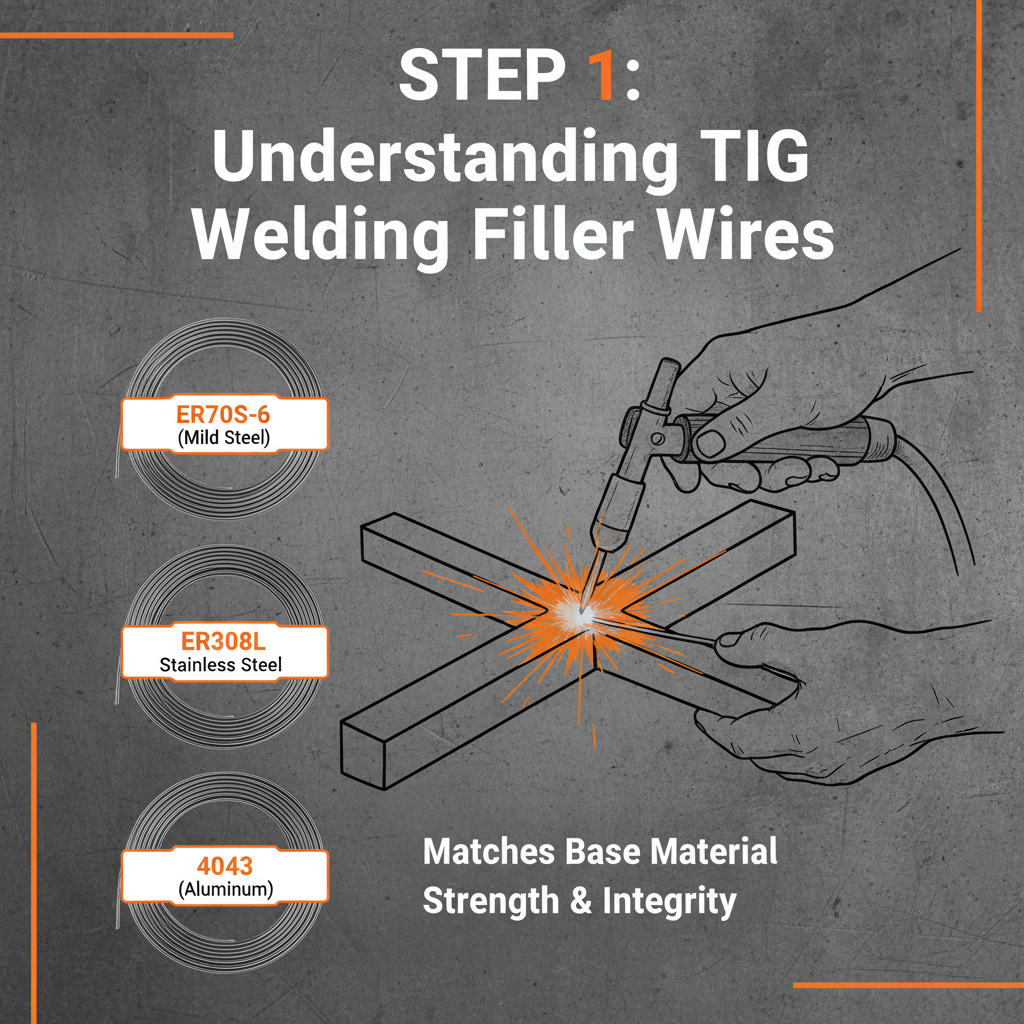 STEP 1:
Understanding TIG Welding Filler Wires

ER70S-6
(Mild Steel)

ER308L
Stainless Steel

4043
(Aluminum)

Matches Base Material
Strength & Integrity