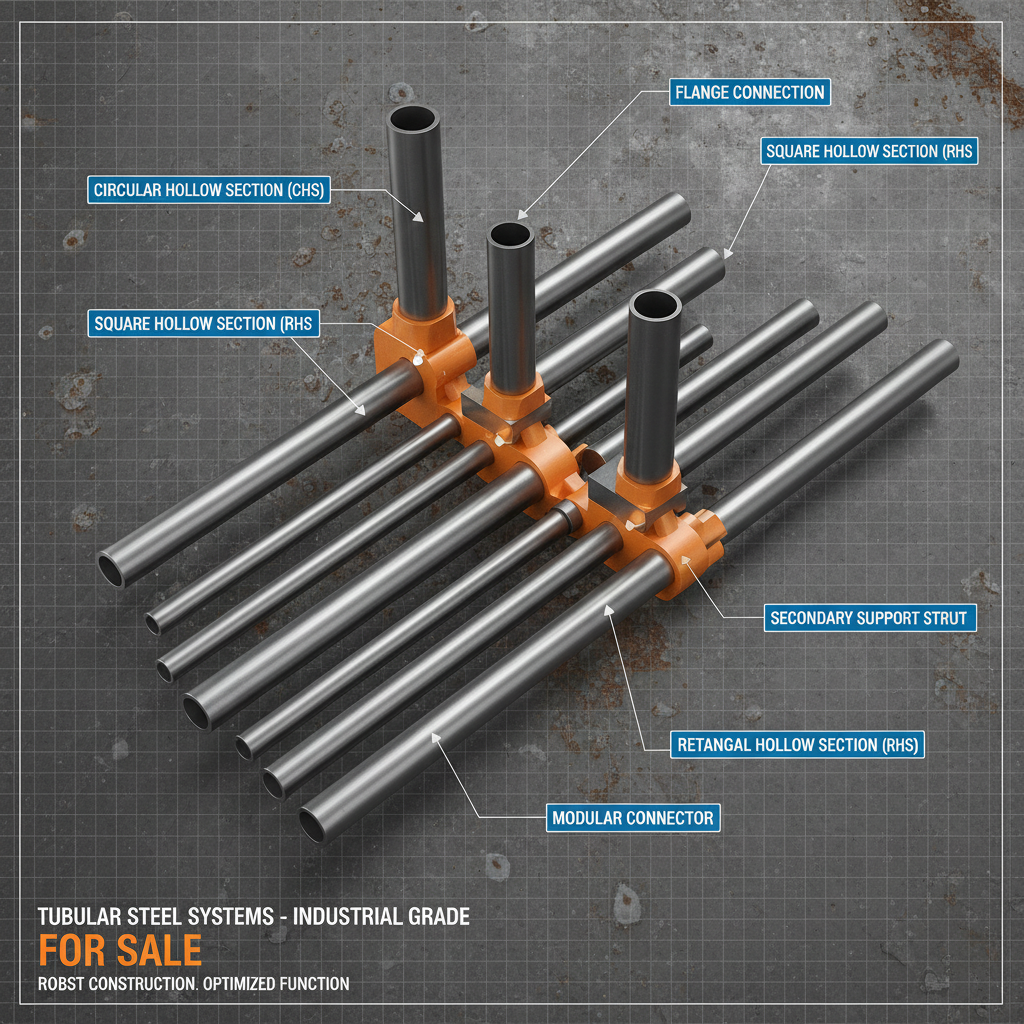 FLANGE CONNECTION

SQUARE HOLLOW SECTION (RHS

CIRCULAR HOLLOW SECTION (CHS)

SQUARE HOLLOW SECTION (RHS

SECONDARY SUPPORT STRUT

RETANGAL HOLLOW SECTION (RHS)

MODULAR CONNECTOR

TUBULAR STEEL SYSTEMS - INDUSTRIAL GRADE

FOR SALE

ROBST CONSTRUCTION. OPTIMIZED FUNCTION