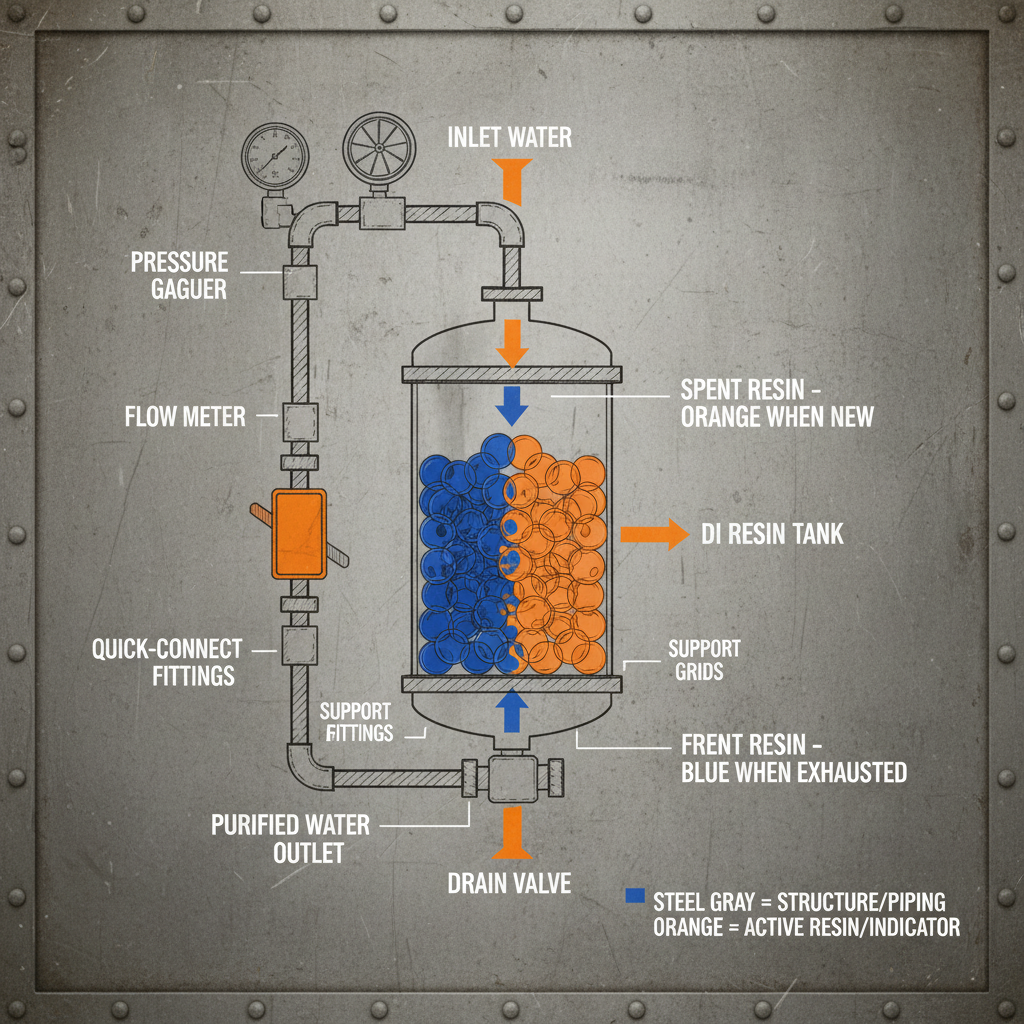 INLET WATER

PRESSURE GAGUER

FLOW METER

SPENT RESIN - ORANGE WHEN NEW

DI RESIN TANK

QUICK-CONNECT FITTINGS

SUPPORT GRIDS

SUPPORT FITTINGS

FRENT RESIN - BLUE WHEN EXHAUSTED

PURIFIED WATER OUTLET

DRAIN VALVE

STEEL GRAY = STRUCTURE/PIPING
ORANGE = ACTIVE RESIN/INDICATOR