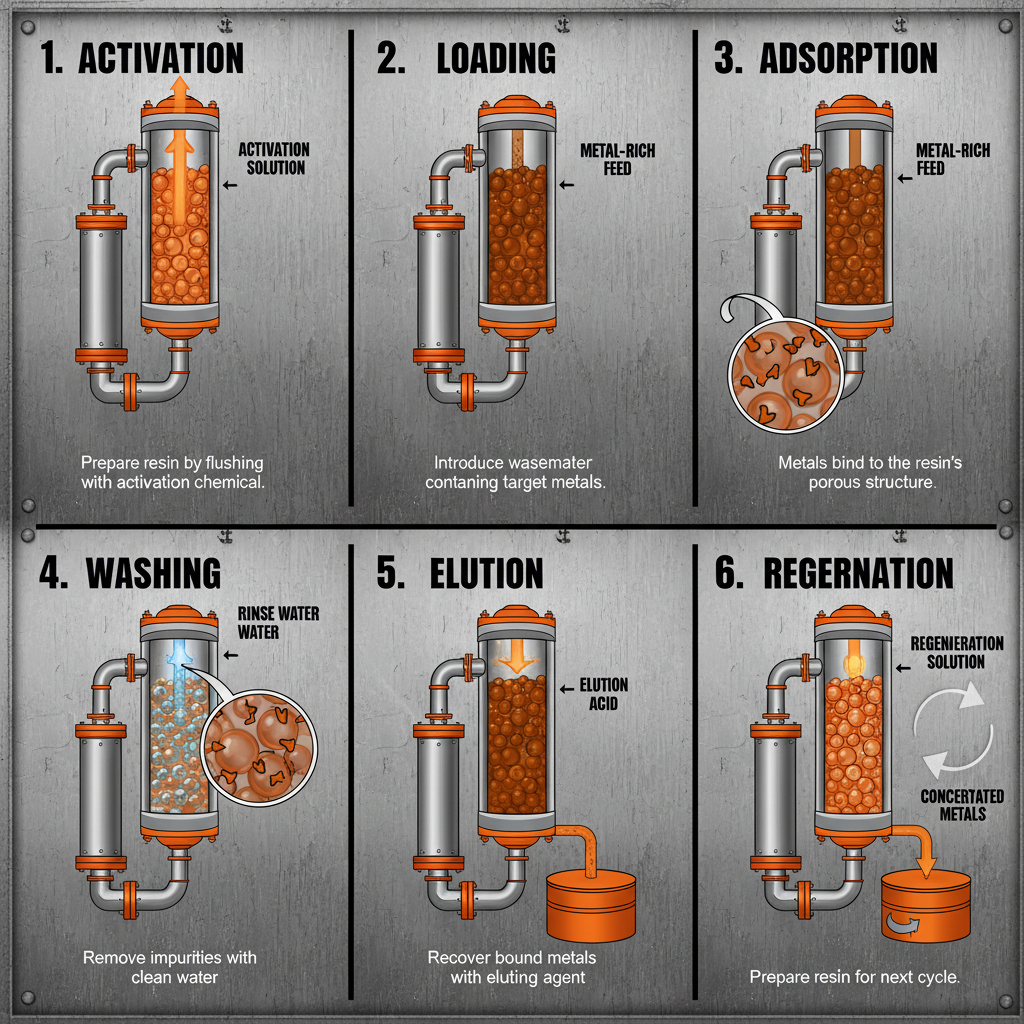 1. ACTIVATION

ACTIVATION SOLUTION

Prepare resin by flushing with activation chemical.

2. LOADING

METAL-RICH FEED

Introduce wasemater contaning target metals.

3. ADSORPTION

METAL-RICH FEED

Metals bind to the resin's porous structure.

4. WASHING

RINSE WATER WATER

Remove impurities with clean water

5. ELUTION

ELUTION ACID

Recover bound metals with eluting agent

6. REGERNATION

REGENIERATION SOLUTION

CONCERTATED METALS

Prepare resin for next cycle.