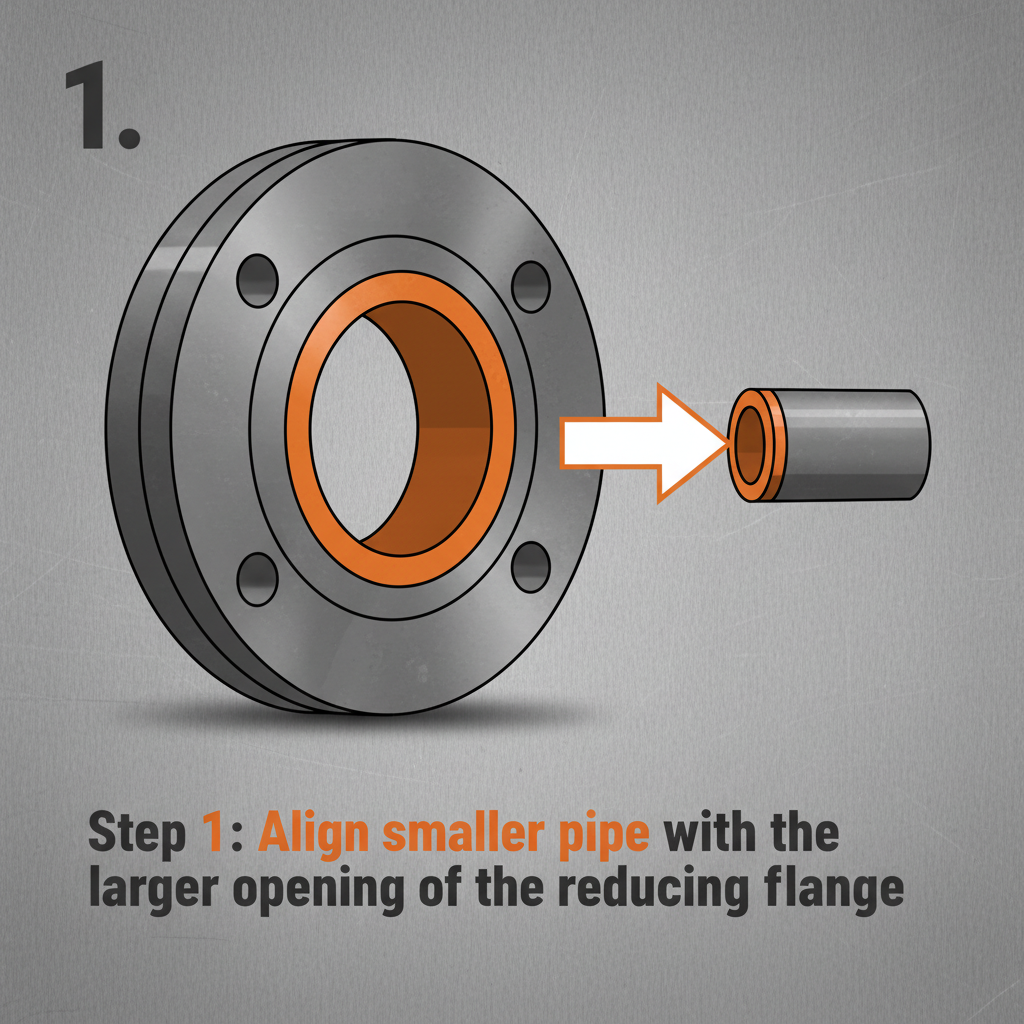 1.

Step 1: Align smaller pipe with the larger opening of the reducing flange