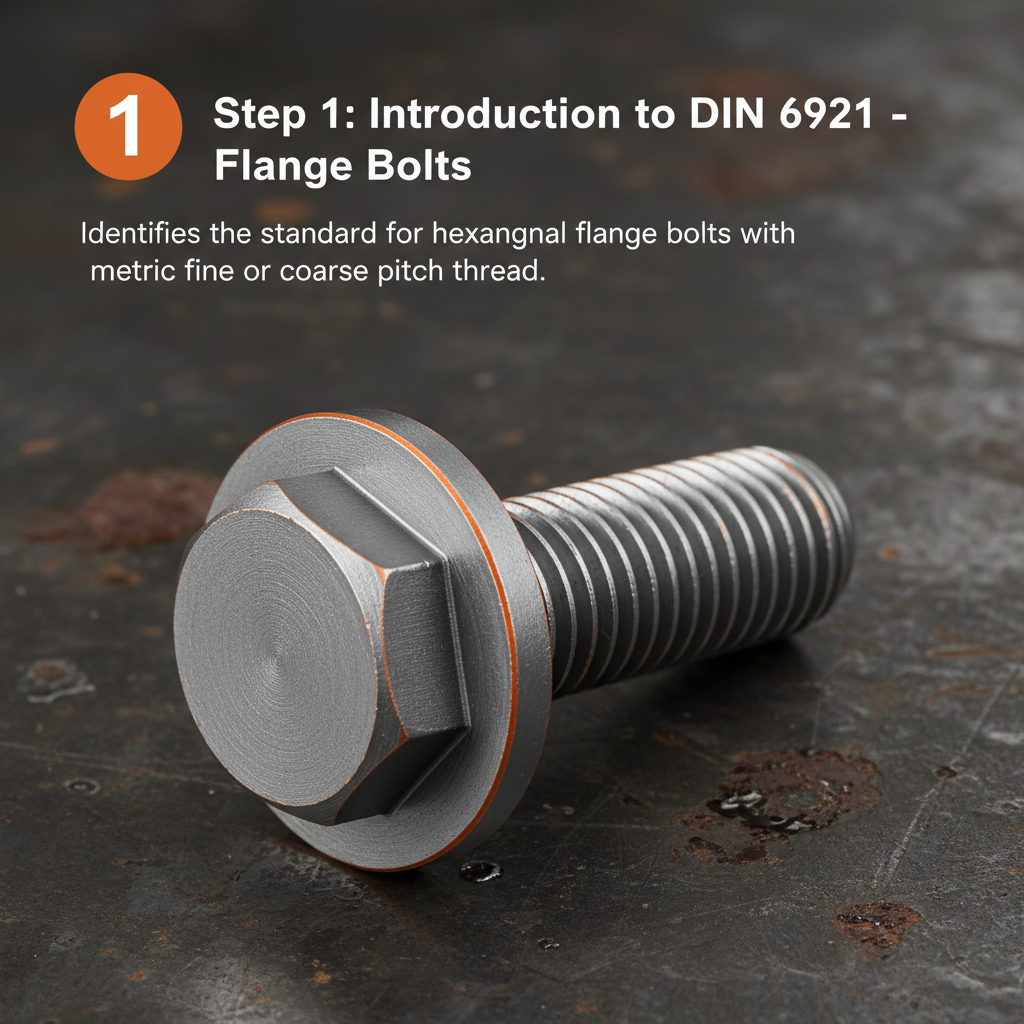 1

Step 1: Introduction to DIN 6921 - Flange Bolts

Identifies the standard for hexangnal flange bolts with metric fine or coarse pitch thread.