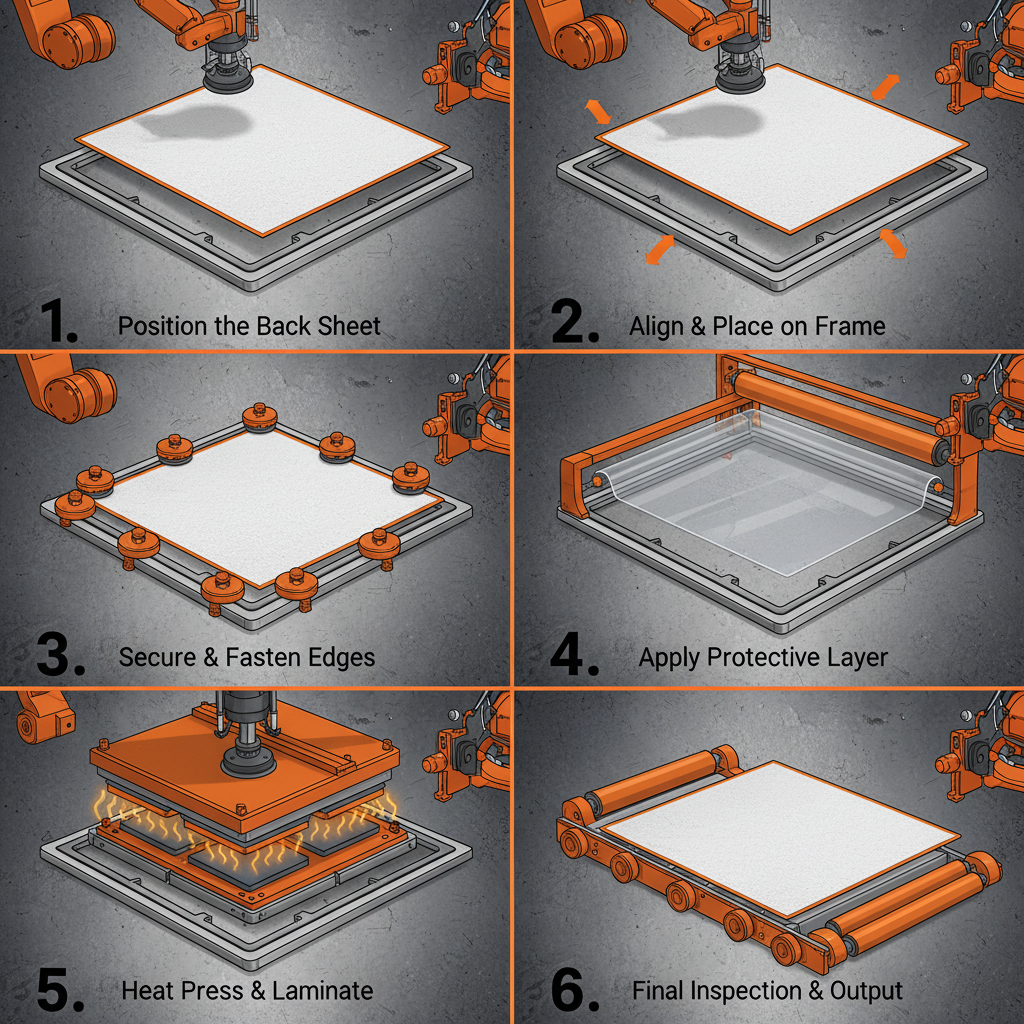 1. Position the Back Sheet

2. Align & Place on Frame

3. Secure & Fasten Edges

4. Apply Protective Layer

5. Heat Press & Laminate

6. Final Inspection & Output