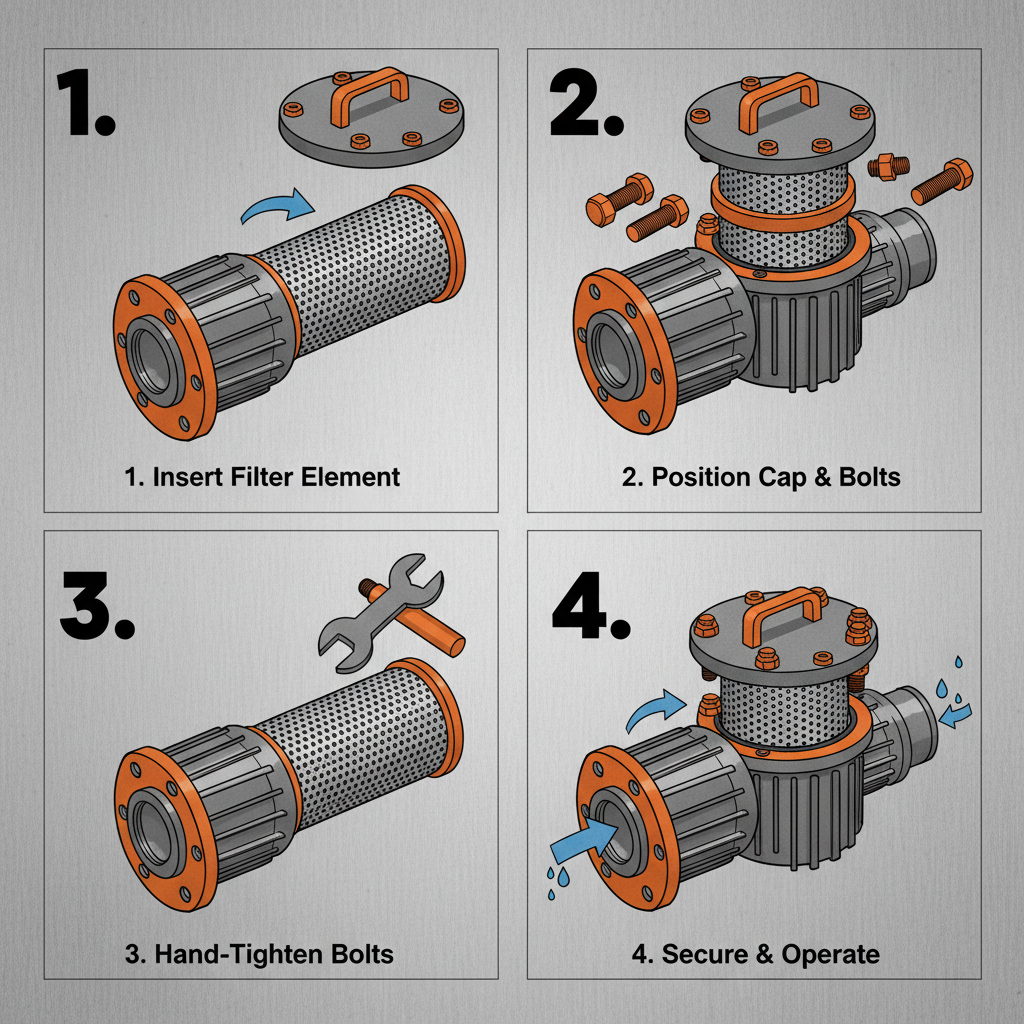 1.

1. Insert Filter Element

2.

2. Position Cap & Bolts

3.

3. Hand-Tighten Bolts

4.

4. Secure & Operate